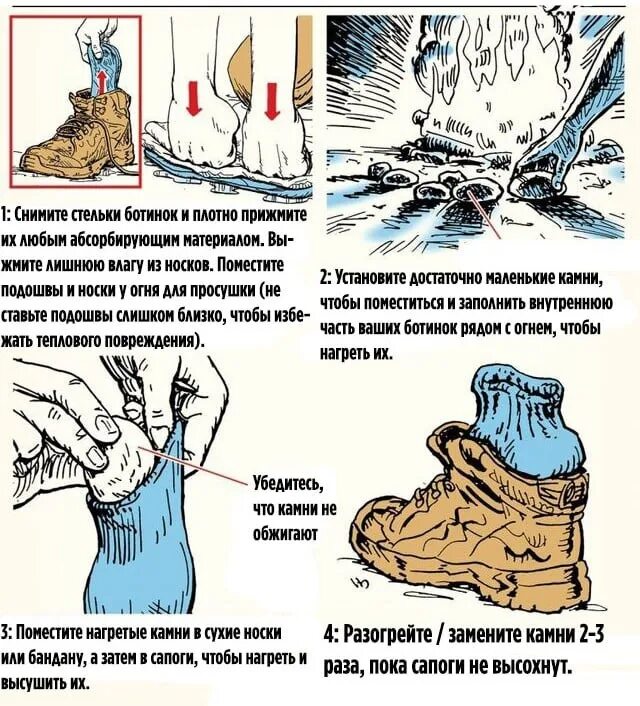 1: Снимите стельки ботинок и плотно прижмите их любым абсорбирующим материалом. Выжмите лишнюю влагу из носков. Поместите подошвы и носки у огня для просушки (не ставьте подошвы слишком близко, чтобы избежать теплового повреждения).

2: Установите достаточно маленькие камни, чтобы поместиться и заполнить внутреннюю часть ваших ботинок рядом с огнем, чтобы нагреть их.

Убедитесь, что камни не обжигают

3: Поместите нагретые камни в сухие носки или бандану, а затем в сапоги, чтобы нагреть и высушить их.

4: Разогрейте / замените камни 2-3 раза, пока сапоги не высохнут.