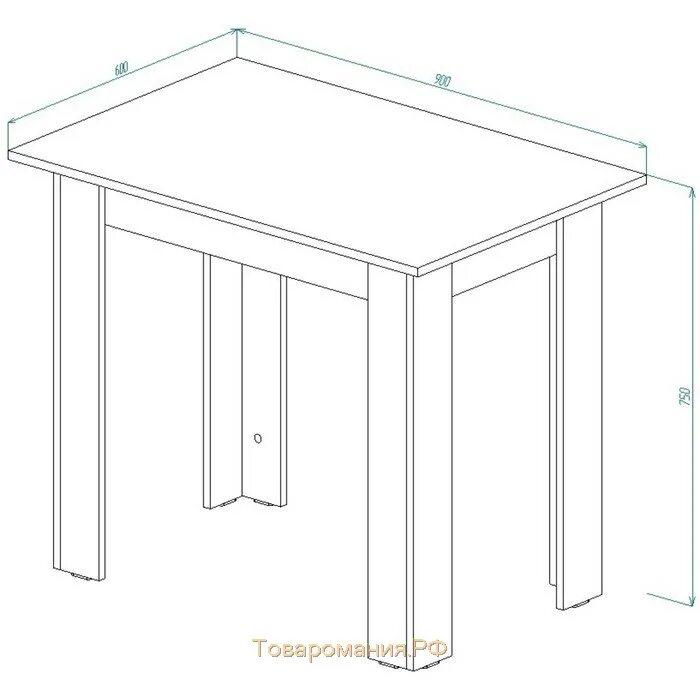 600

900

750

Товаромания.РФ