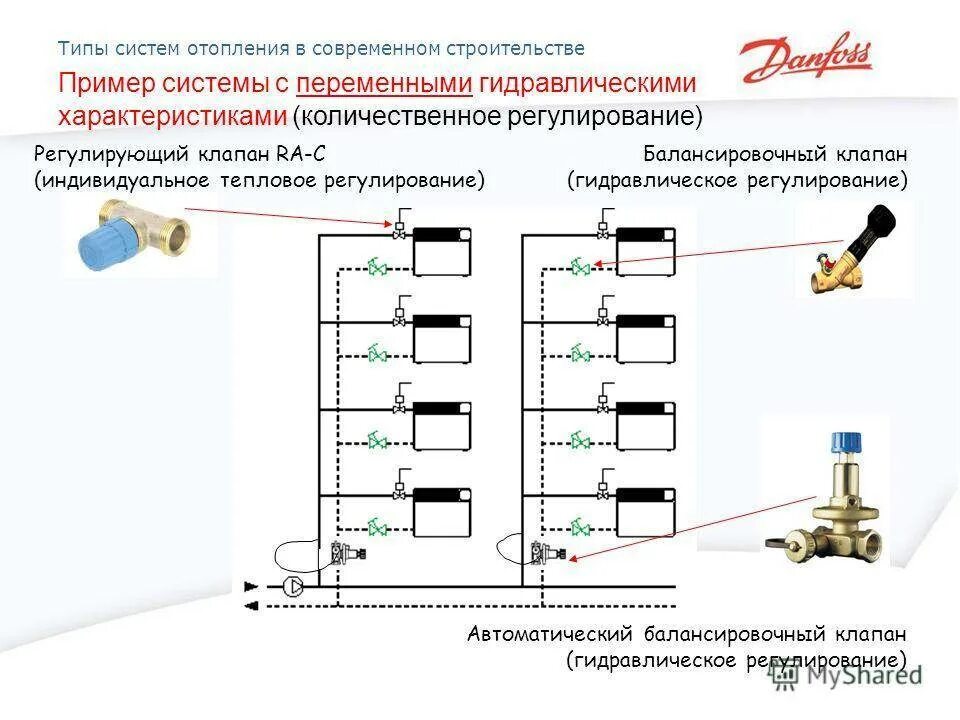 Типы систем отопления в современном строительстве

Danfoss

Пример системы с переменными гидравлическими характеристиками (количественное регулирование)

Регулирующий клапан RA-C
(индивидуальное тепловое регулирование)

Балансировочный клапан
(гидравлическое регулирование)

Автоматический балансировочный клапан
(гидравлическое регулирование)

MyShared