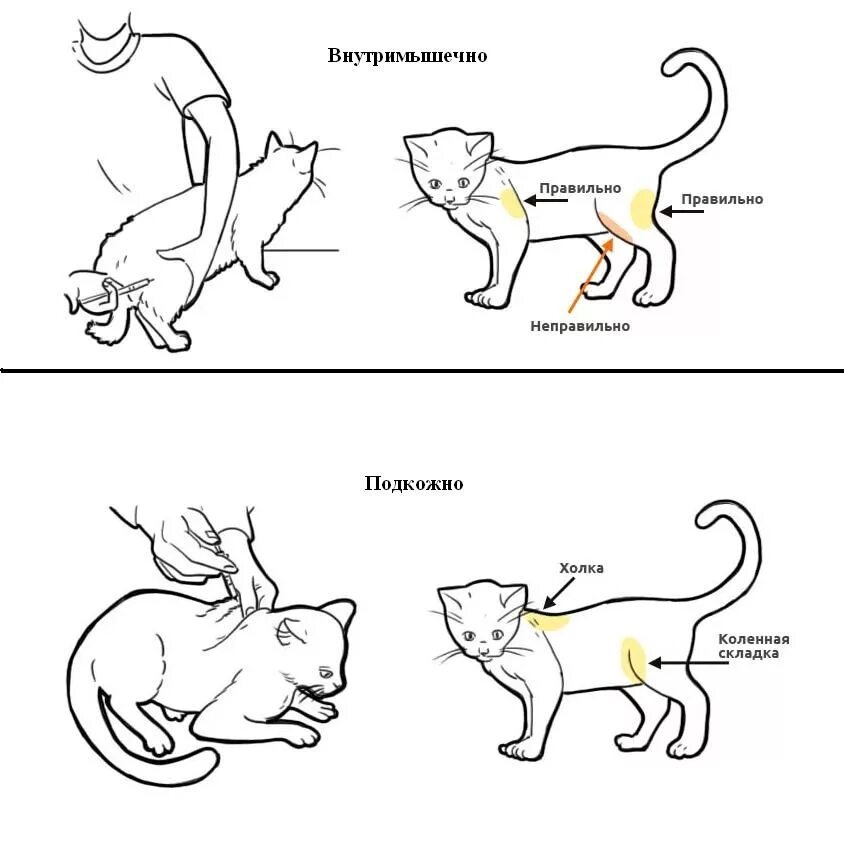 Внутримышечно

Правильно

Правильно

Неправильно

Подкожно

Холка

Коленная складка