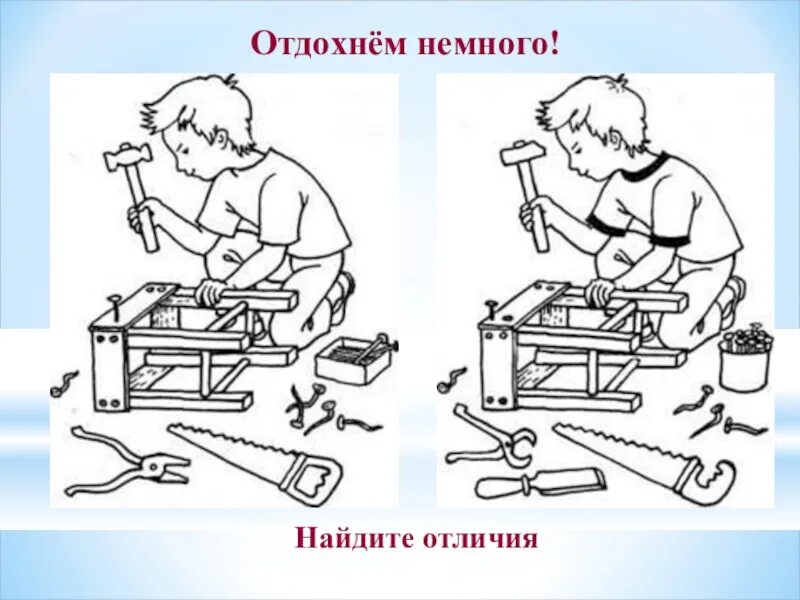 Отдохнём немного!

Найдите отличия