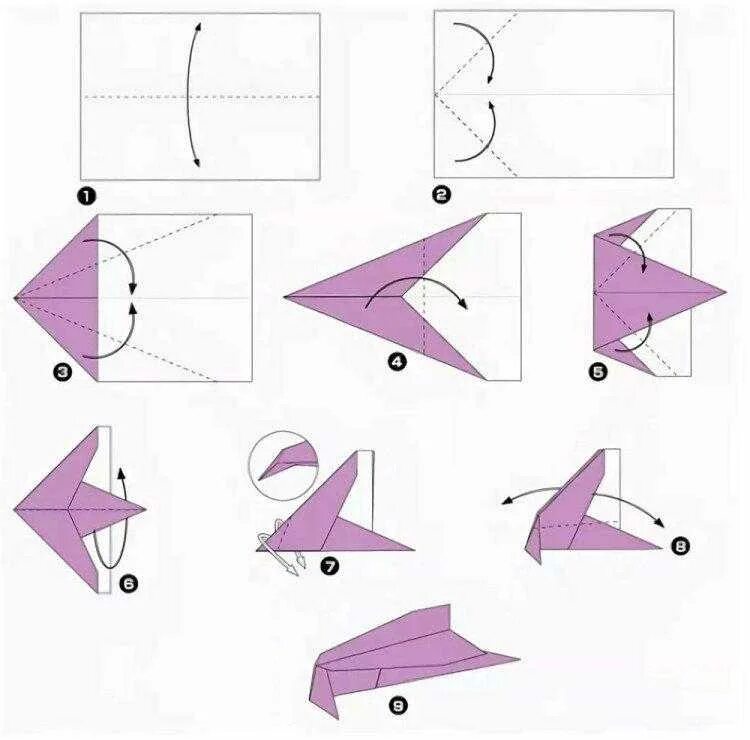 1
2
3
4
5
6
7
8
9