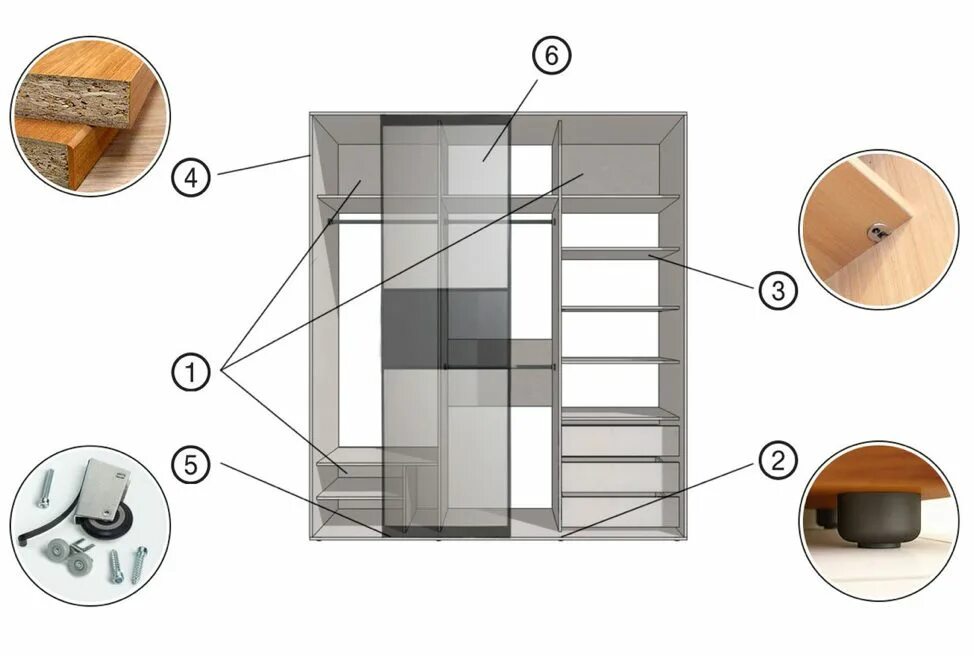 6
4
3
1
5
2