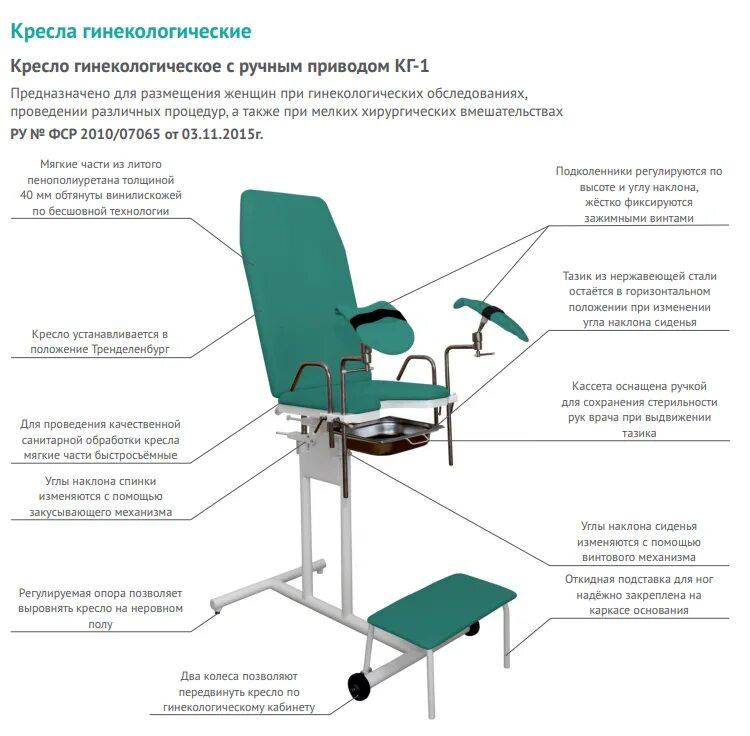 Кресла гинекологические

Кресло гинекологическое с ручным приводом КГ-1

Предназначено для размещения женщин при гинекологических обследованиях, проведении различных процедур, а также при мелких хирургических вмешательствах

РУ № ФСР 2010/07065 от 03.11.2015г.

Мягкие части из литого пенополиуретана толщиной 40 мм обтянуты винилискожей по бесшовной технологии

Кресло устанавливается в положение Тренделенбург

Для проведения качественной санитарной обработки кресла мягкие части быстросъёмные

Углы наклона спинки изменяются с помощью закусывающего механизма

Регулируемая опора позволяет выровнять кресло на неровном полу

Два колеса позволяют передвинуть кресло по гинекологическому кабинету

Подколенники регулируются по высоте и углу наклона, жёстко фиксируются зажимными винтами

Тазик из нержавеющей стали остаётся в горизонтальном положении при изменении угла наклона сиденья

Кассета оснащена ручкой для сохранения стерильности рук врача при выдвижении тазика

Углы наклона сиденья изменяются с помощью винтового механизма

Откидная подставка для ног надёжно закреплена на каркасе основания