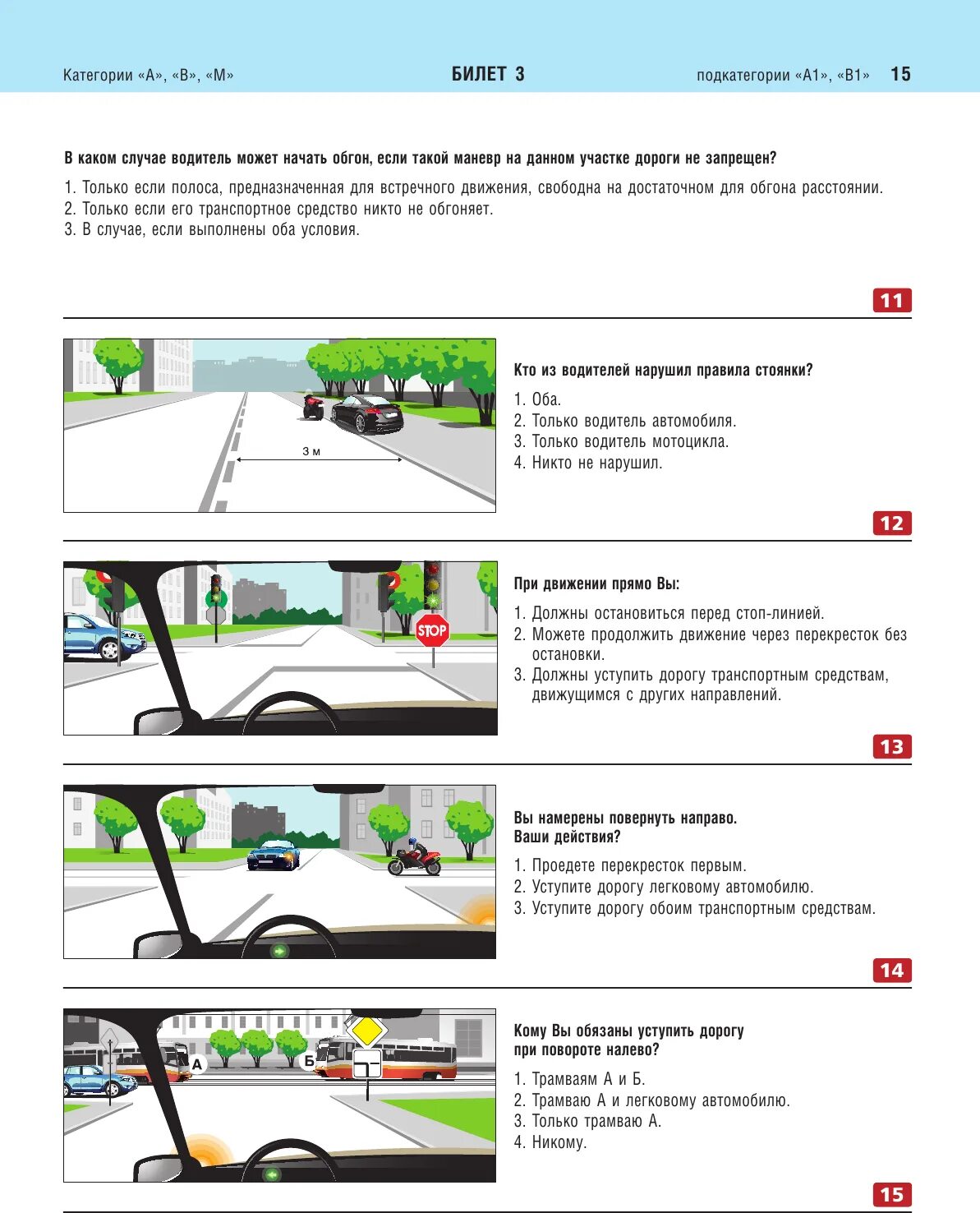 Категории «А», «В», «М» БИЛЕТ 3 подкатегории «А1», «В1» 15

В каком случае водитель может начать обгон, если такой маневр на данном участке дороги не запрещен?

1. Только если полоса, предназначенная для встречного движения, свободна на достаточном для обгона расстоянии.
2. Только если его транспортное средство никто не обгоняет.
3. В случае, если выполнены оба условия.

11

3 м

Кто из водителей нарушил правила стоянки?

1. Оба.
2. Только водитель автомобиля.
3. Только водитель мотоцикла.
4. Никто не нарушил.

12

STOP

При движении прямо Вы:

1. Должны остановиться перед стоп-линией.
2. Можете продолжить движение через перекресток без остановки.
3. Должны уступить дорогу транспортным средствам, движущимся с других направлений.

13

Вы намерены повернуть направо. Ваши действия?

1. Проедете перекресток первым.
2. Уступите дорогу легковому автомобилю.
3. Уступите дорогу обоим транспортным средствам.

14

А

Б

Кому Вы обязаны уступить дорогу при повороте налево?

1. Трамваям А и Б.
2. Трамваю А и легковому автомобилю.
3. Только трамваю А.
4. Никому.

15