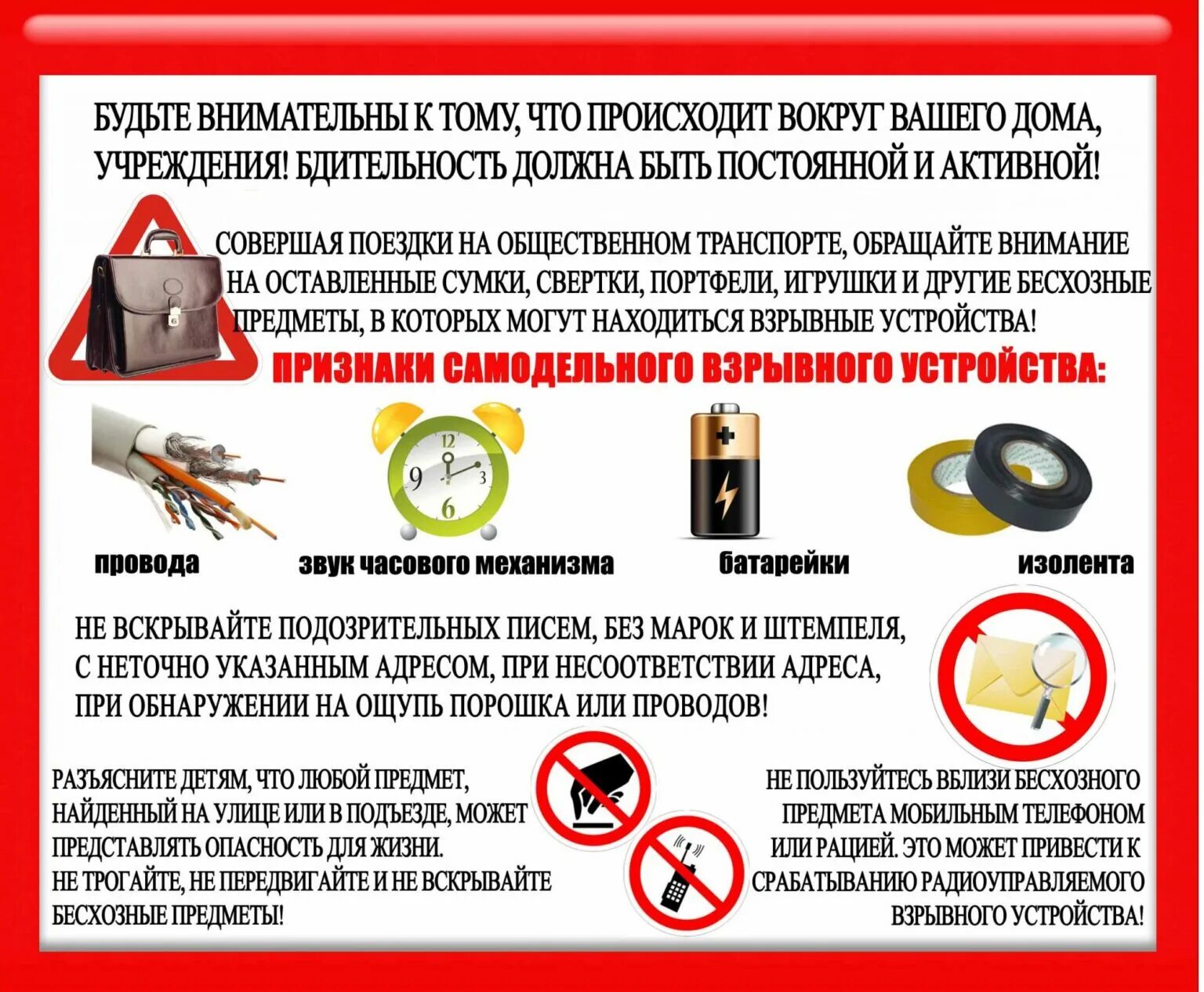 БУДЬТЕ ВНИМАТЕЛЬНЫ К ТОМУ, ЧТО ПРОИСХОДИТ ВОКРУГ ВАШЕГО ДОМА, УЧРЕЖДЕНИЯ! БДИТЕЛЬНОСТЬ ДОЛЖНА БЫТЬ ПОСТОЯННОЙ И АКТИВНОЙ!

СОВЕРШАЯ ПОЕЗДКИ НА ОБЩЕСТВЕННОМ ТРАНСПОРТЕ, ОБРАЩАЙТЕ ВНИМАНИЕ НА ОСТАВЛЕННЫЕ СУМКИ, СВЕРТКИ, ПОРТФЕЛИ, ИГРУШКИ И ДРУГИЕ БЕСХОЗНЫЕ ПРЕДМЕТЫ, В КОТОРЫХ МОГУТ НАХОДИТЬСЯ ВЗРЫВНЫЕ УСТРОЙСТВА!

ПРИЗНАКИ САМОДЕЛЬНОГО ВЗРЫВНОГО УСТРОЙСТВА:

12
9
3
6

провода

звук часового механизма

батарейки

изолента

НЕ ВСКРЫВАЙТЕ ПОДОЗРИТЕЛЬНЫХ ПИСЕМ, БЕЗ МАРОК И ШТЕМПЕЛЯ, С НЕТОЧНО УКАЗАННЫМ АДРЕСОМ, ПРИ НЕСООТВЕТСТВИИ АДРЕСА, ПРИ ОБНАРУЖЕНИИ НА ОЩУПЬ ПОРОШКА ИЛИ ПРОВОДОВ!

РАЗЪЯСНИТЕ ДЕТЯМ, ЧТО ЛЮБОЙ ПРЕДМЕТ, НАЙДЕННЫЙ НА УЛИЦЕ ИЛИ В ПОДЪЕЗДЕ, МОЖЕТ ПРЕДСТАВЛЯТЬ ОПАСНОСТЬ ДЛЯ ЖИЗНИ.
НЕ ТРОГАЙТЕ, НЕ ПЕРЕДВИГАЙТЕ И НЕ ВСКРЫВАЙТЕ БЕСХОЗНЫЕ ПРЕДМЕТЫ!

НЕ ПОЛЬЗУЙТЕСЬ ВБЛИЗИ БЕСХОЗНОГО ПРЕДМЕТА МОБИЛЬНЫМ ТЕЛЕФОНОМ ИЛИ РАЦИЕЙ. ЭТО МОЖЕТ ПРИВЕСТИ К СРАБАТЫВАНИЮ РАДИОУПРАВЛЯЕМОГО ВЗРЫВНОГО УСТРОЙСТВА!