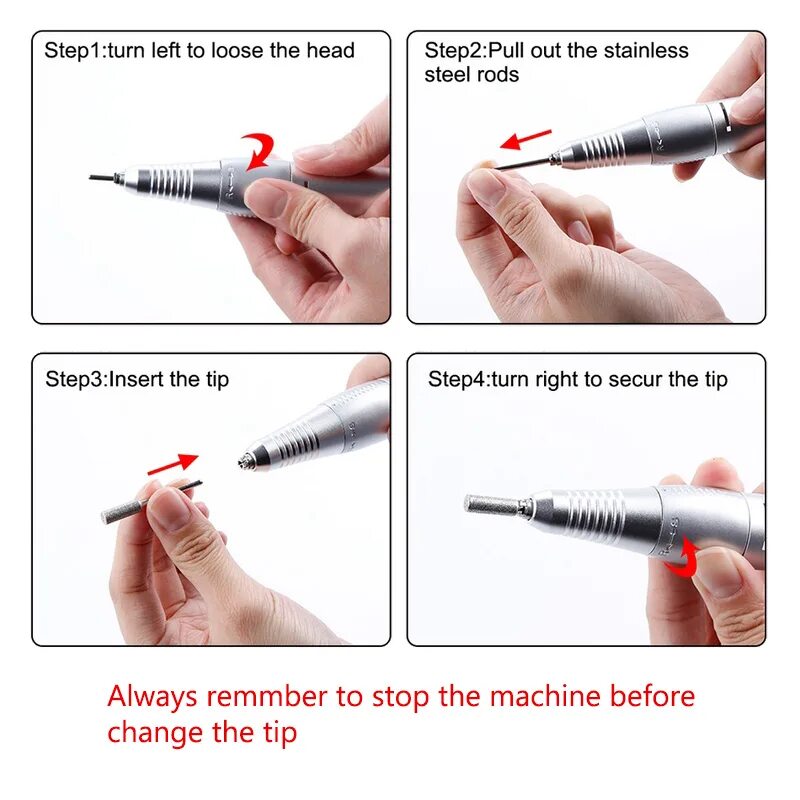 Step1:turn left to loose the head

Step2:Pull out the stainless steel rods

Step3:Insert the tip

Step4:turn right to secur the tip

Always remmber to stop the machine before change the tip