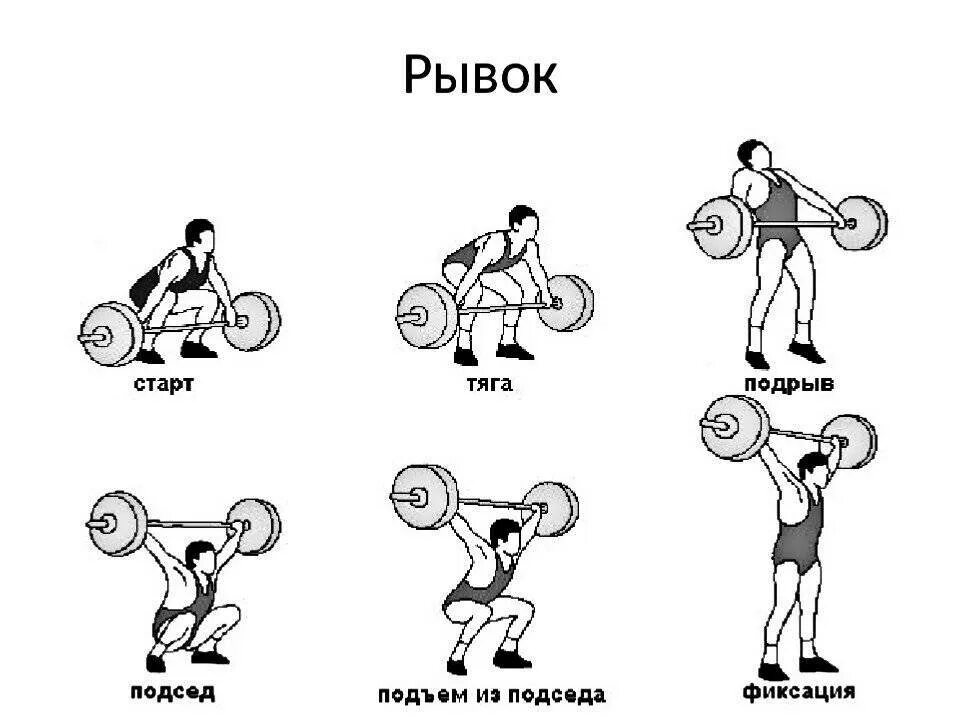 Рывок

старт

тяга

подрыв

подсед

подъем из подседа

фиксация