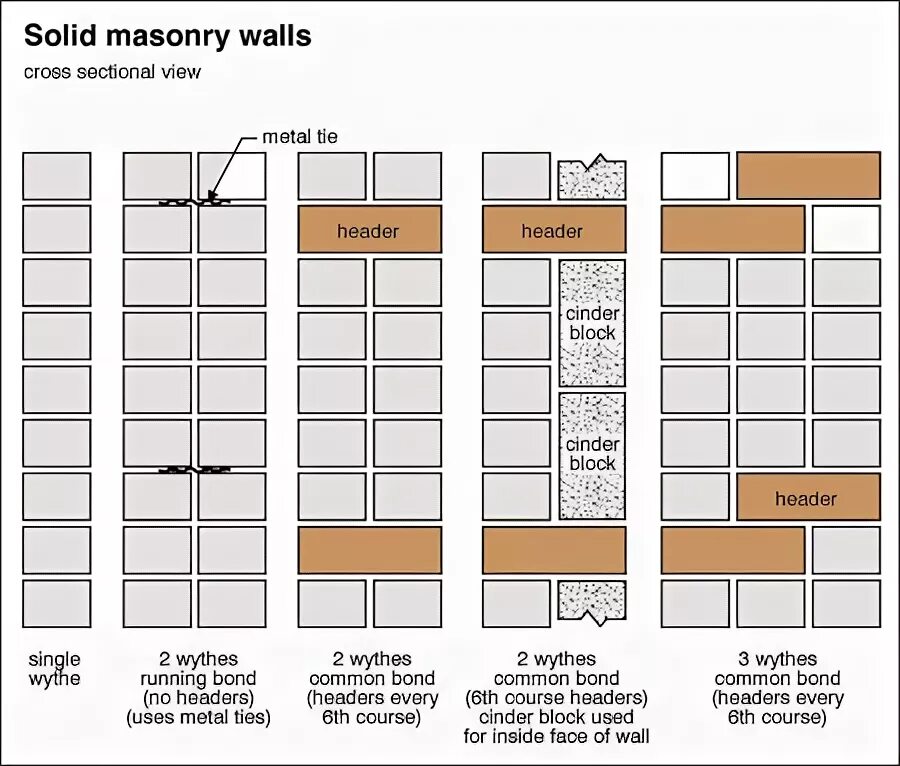 Solid masonry walls

cross sectional view

metal tie

header

header

cinder block

cinder block

header

single wythe

2 wythes running bond (no headers) (uses metal ties)

2 wythes common bond (headers every 6th course)

2 wythes common bond (6th course headers) cinder block used for inside face of wall

3 wythes common bond (headers every 6th course)