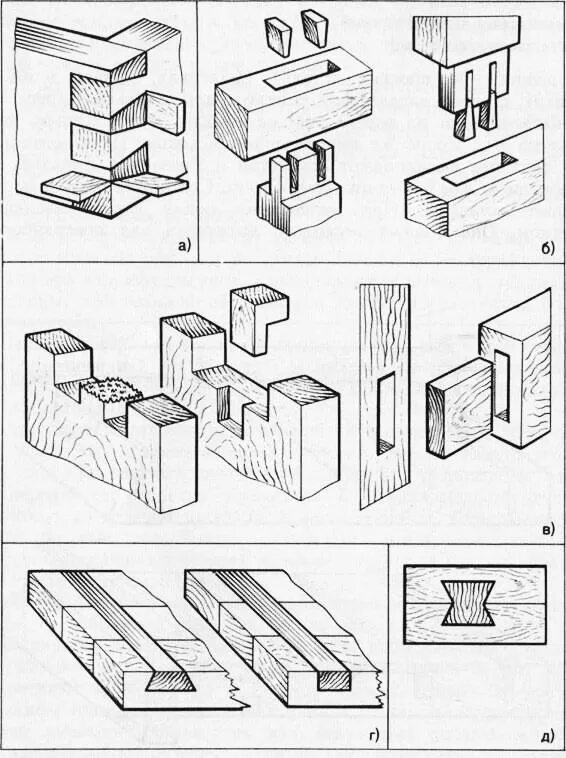 а)

б)

в)

г)

д)