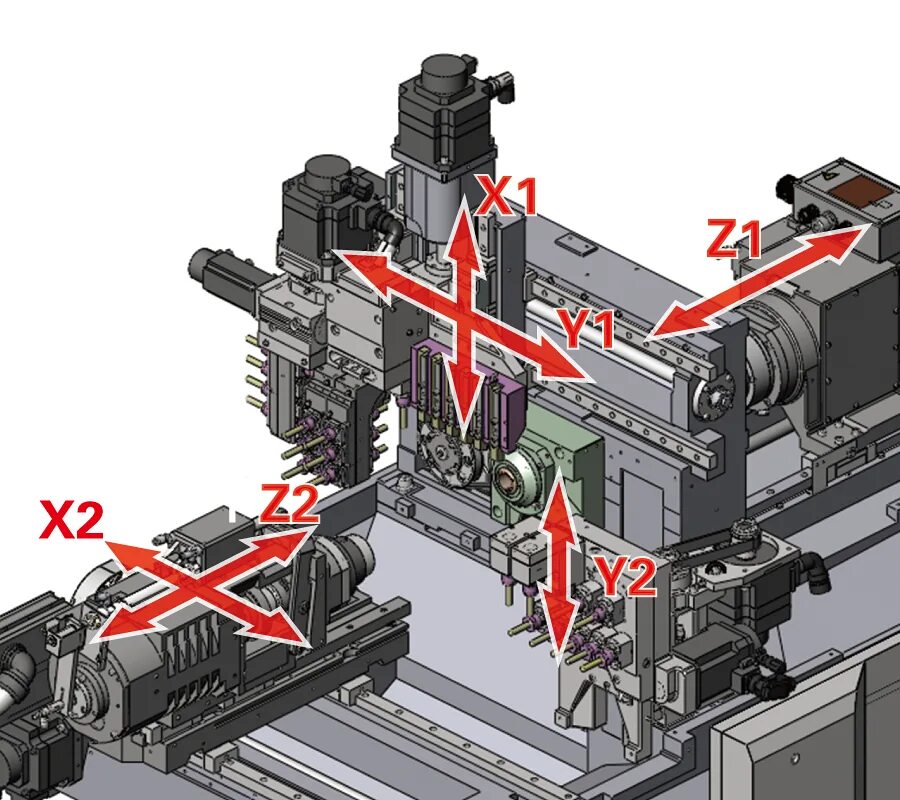 X1
Z1
Y1
X2
Z2
Y2