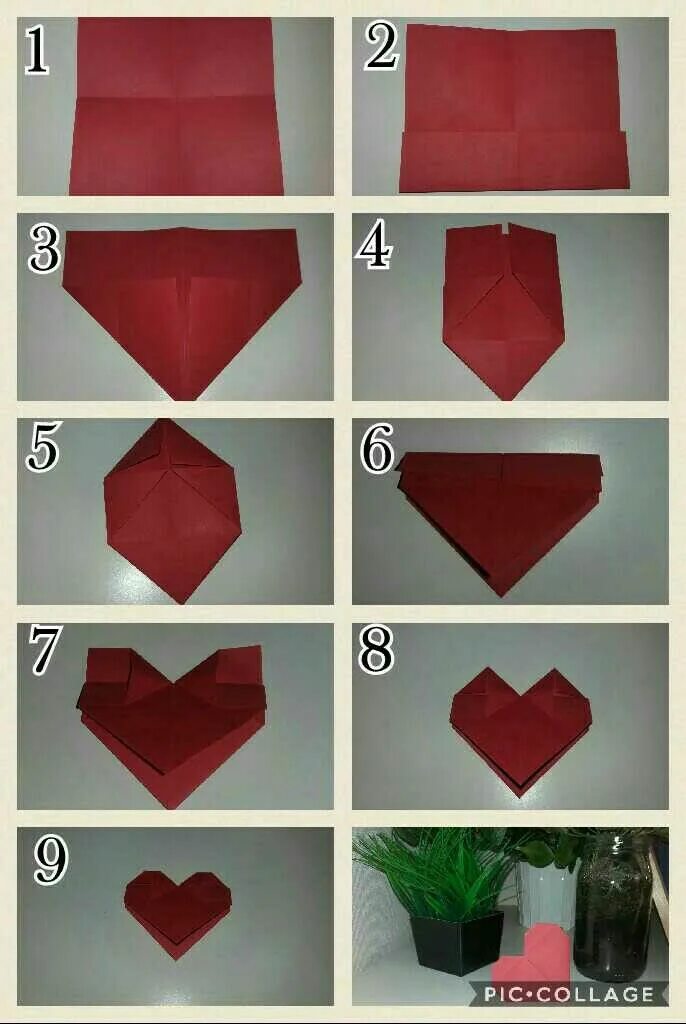 1
2
3
4
5
6
7
8
9
PIC•COLLAGE