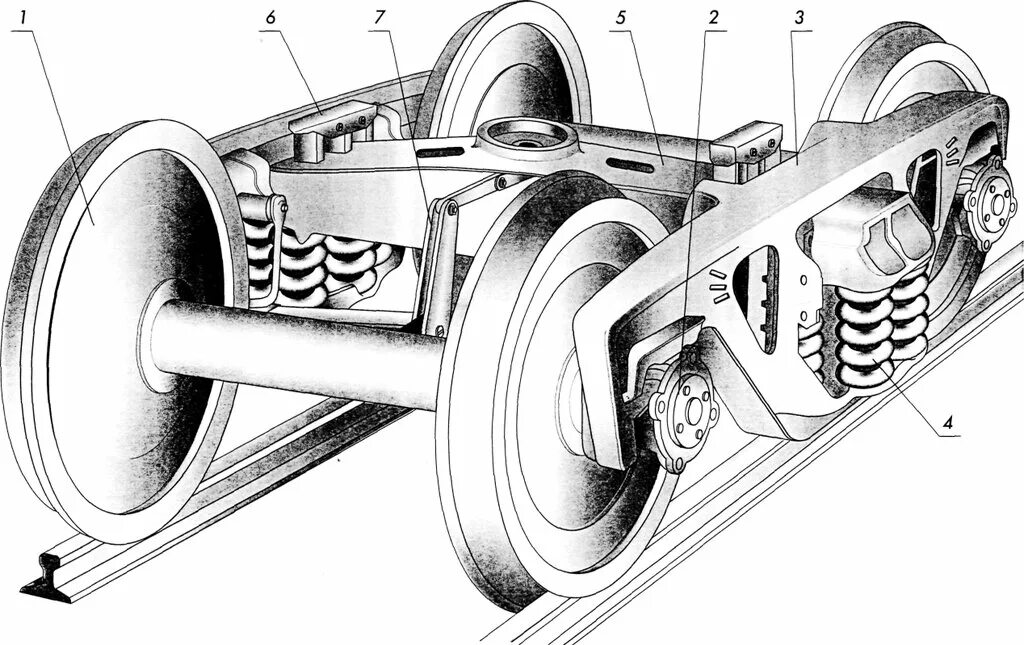 1
6
7
5
2
3
4