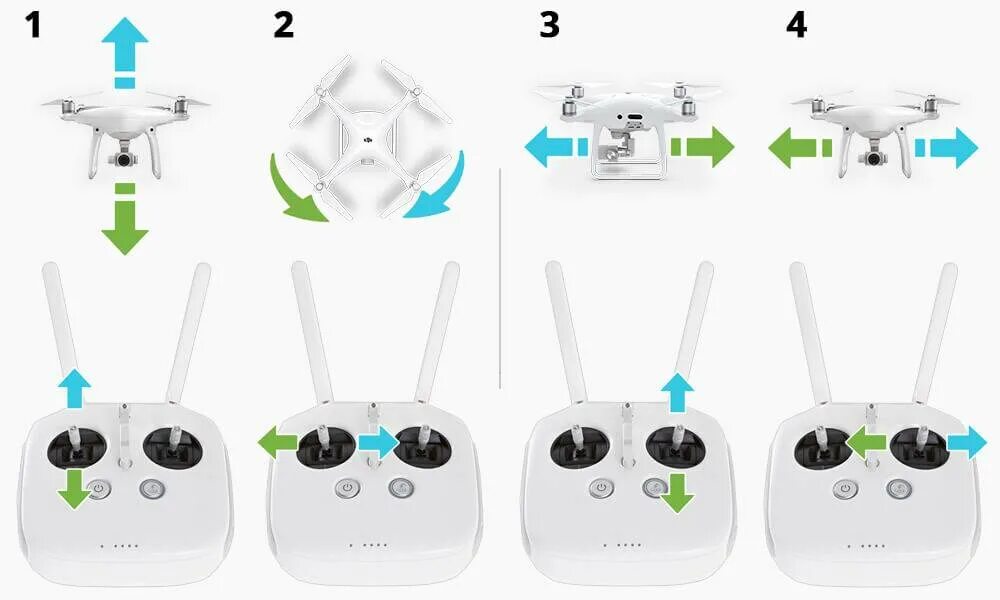 1

2

3

4