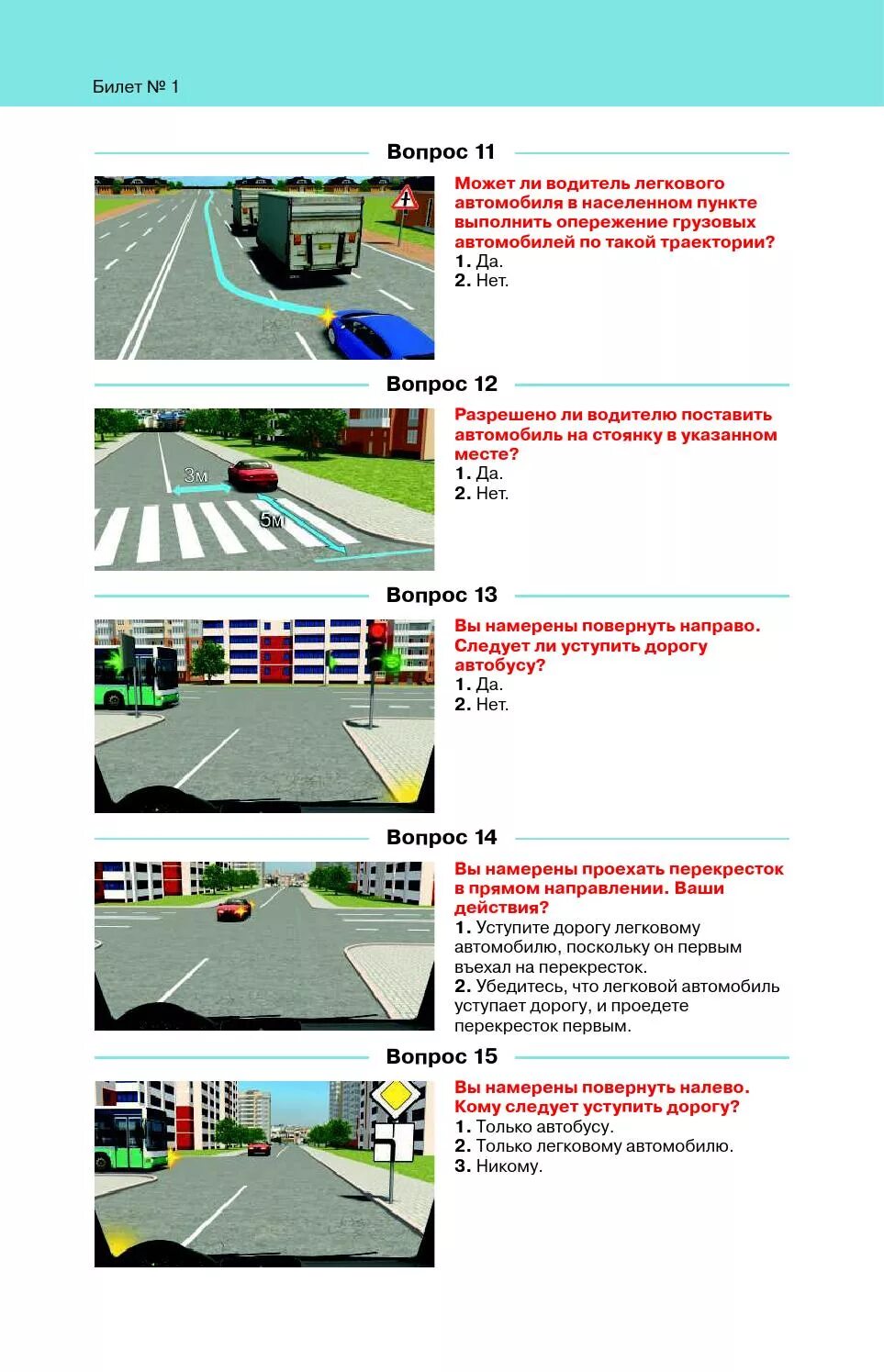 Билет № 1

Вопрос 11

Может ли водитель легкового автомобиля в населенном пункте выполнить опережение грузовых автомобилей по такой траектории?
1. Да.
2. Нет.

Вопрос 12

3м
5м

Разрешено ли водителю поставить автомобиль на стоянку в указанном месте?
1. Да.
2. Нет.

Вопрос 13

Вы намерены повернуть направо. Следует ли уступить дорогу автобусу?
1. Да.
2. Нет.

Вопрос 14

Вы намерены проехать перекресток в прямом направлении. Ваши действия?
1. Уступите дорогу легковому автомобилю, поскольку он первым въехал на перекресток.
2. Убедитесь, что легковой автомобиль уступает дорогу, и проедете перекресток первым.

Вопрос 15

Вы намерены повернуть налево. Кому следует уступить дорогу?
1. Только автобусу.
2. Только легковому автомобилю.
3. Никому.