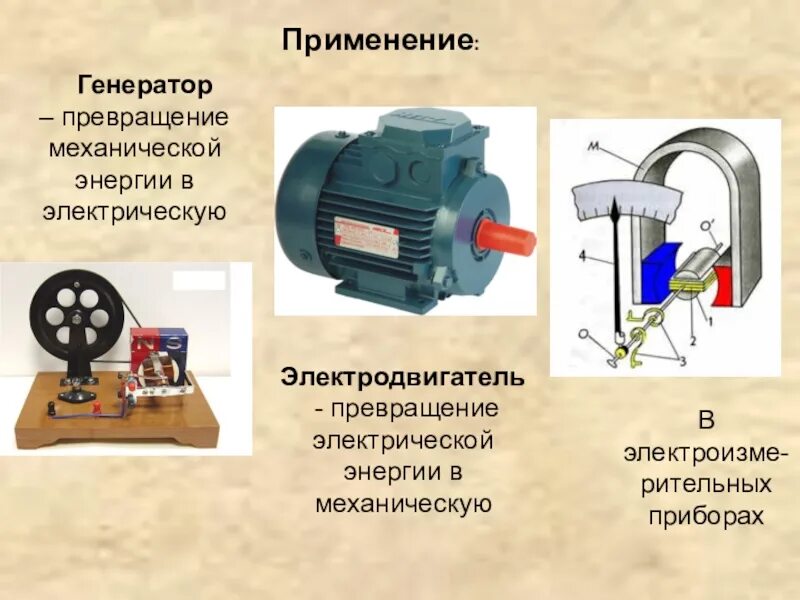 Применение:

Генератор – превращение механической энергии в электрическую

N S

Электродвигатель - превращение электрической энергии в механическую

M

O'

4

1

2

3

O

В электроизмерительных приборах