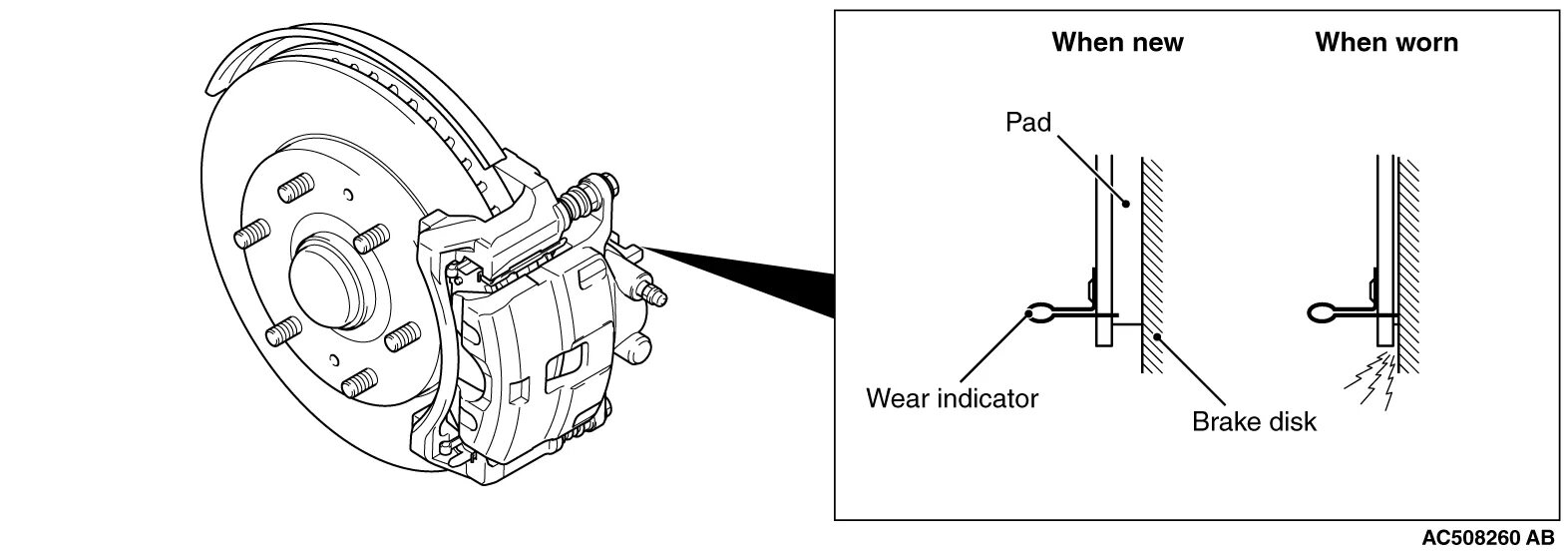 When new

When worn

Pad

Wear indicator

Brake disk

AC508260 AB