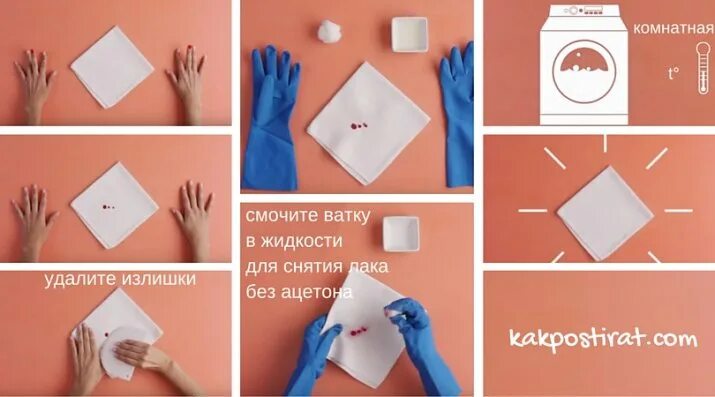 удалите излишки

смочите ватку в жидкости для снятия лака без ацетона

комнатная

t°

kakpostirat.com