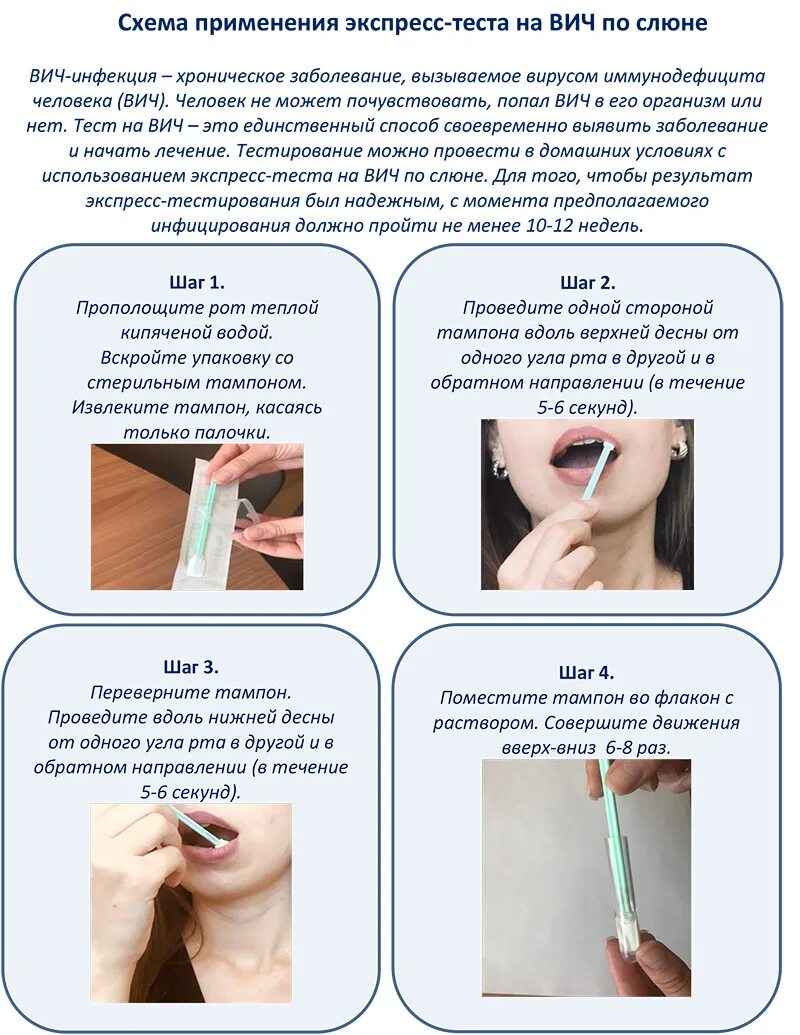 Схема применения экспресс-теста на ВИЧ по слюне

ВИЧ-инфекция – хроническое заболевание, вызываемое вирусом иммунодефицита человека (ВИЧ). Человек не может почувствовать, попал ВИЧ в его организм или нет. Тест на ВИЧ – это единственный способ своевременно выявить заболевание и начать лечение. Тестирование можно провести в домашних условиях с использованием экспресс-теста на ВИЧ по слюне. Для того, чтобы результат экспресс-тестирования был надежным, с момента предполагаемого инфицирования должно пройти не менее 10-12 недель.

Шаг 1.
Прополощите рот теплой кипяченой водой.
Вскройте упаковку со стерильным тампоном.
Извлеките тампон, касаясь только палочки.

Шаг 2.
Проведите одной стороной тампона вдоль верхней десны от одного угла рта в другой и в обратном направлении (в течение 5-6 секунд).

Шаг 3.
Переверните тампон.
Проведите вдоль нижней десны от одного угла рта в другой и в обратном направлении (в течение 5-6 секунд).

Шаг 4.
Поместите тампон во флакон с раствором. Совершите движения вверх-вниз 6-8 раз.