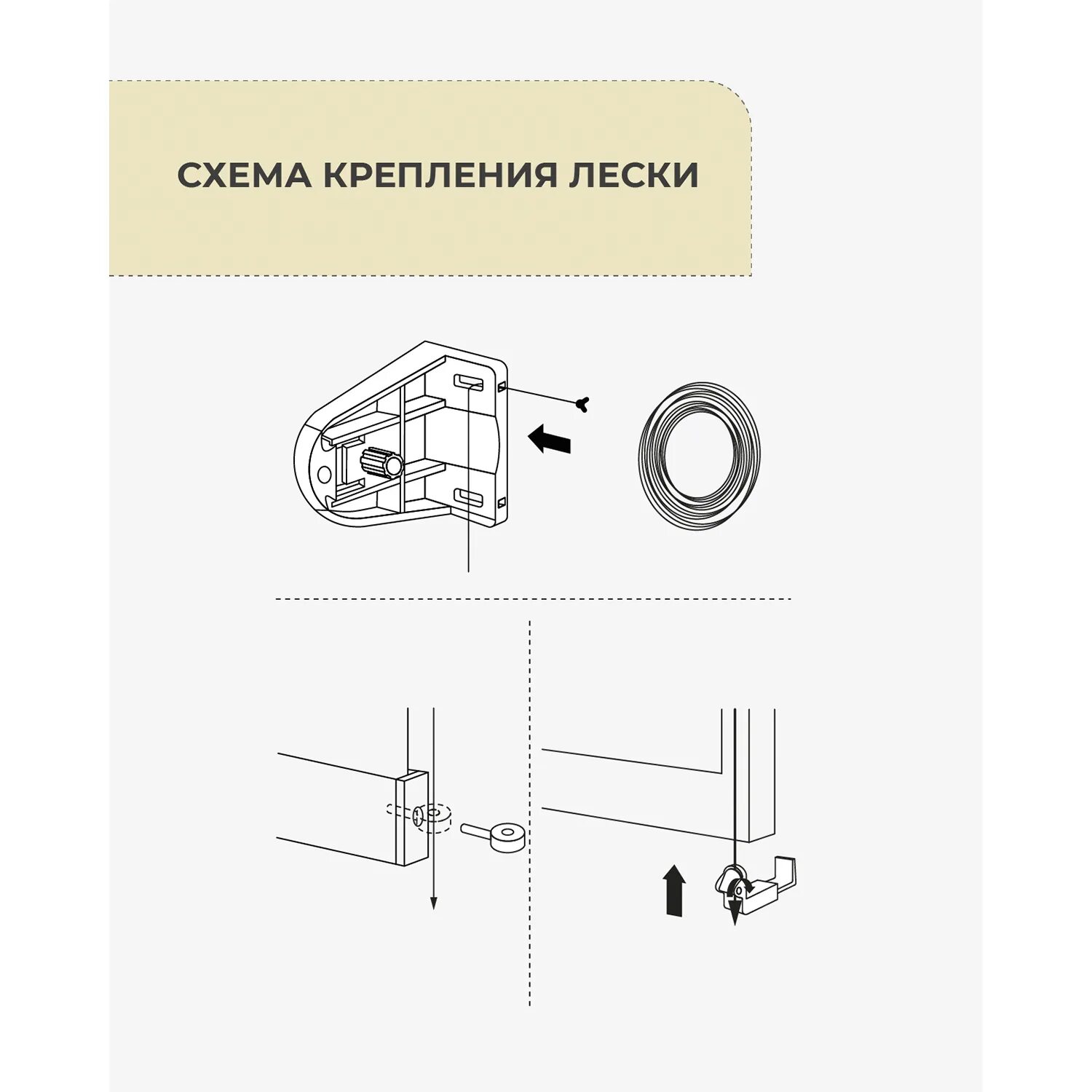 СХЕМА КРЕПЛЕНИЯ ЛЕСКИ