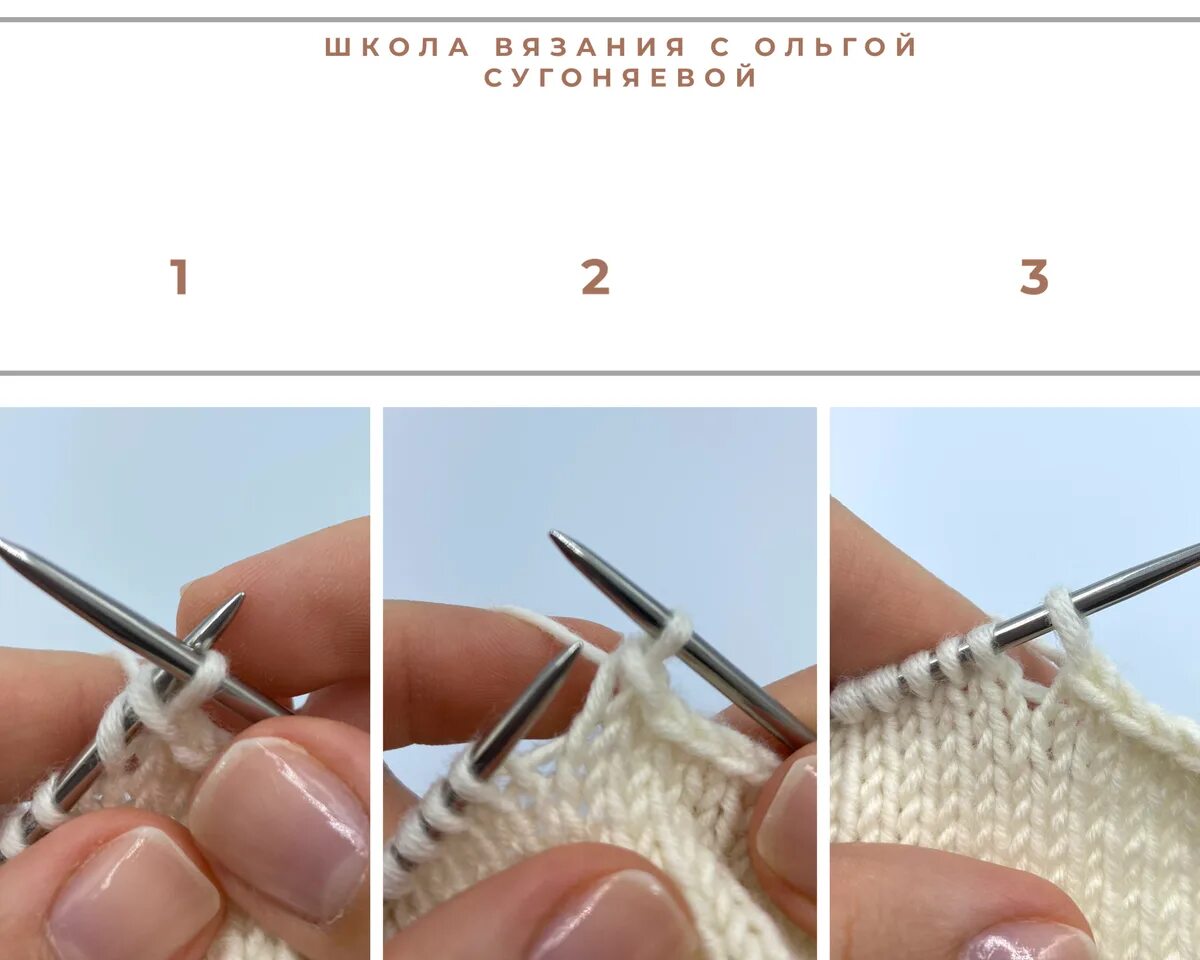 ШКОЛА ВЯЗАНИЯ С ОЛЬГОЙ СУГОНЯЕВОЙ

1

2

3