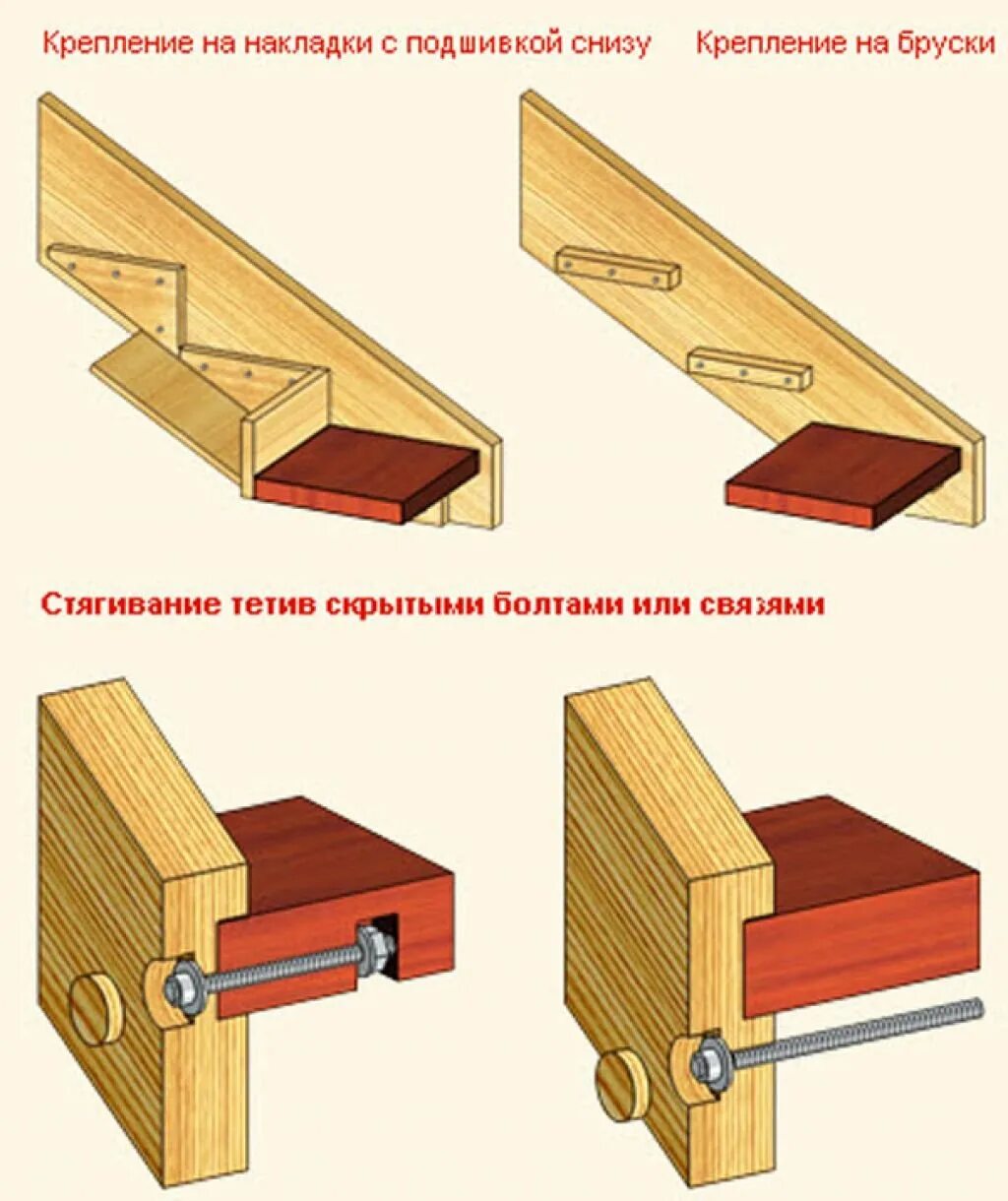 Крепление на накладки с подшивкой снизу

Крепление на бруски

Стягивание тетив скрытыми болтами или связями