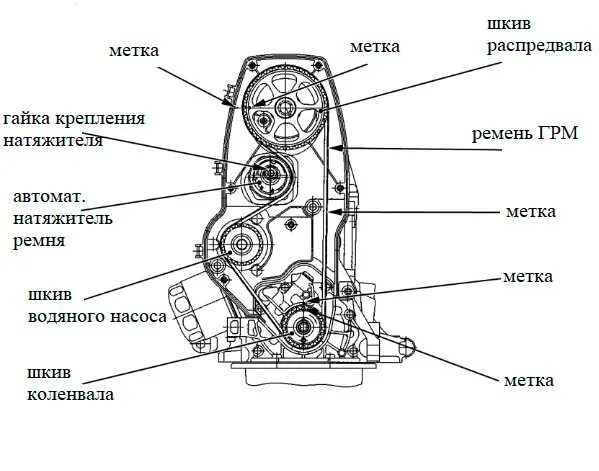 метка

метка

шкив распредвала

гайка крепления натяжителя

ремень ГРМ

автомат. натяжитель ремня

метка

шкив водяного насоса

метка

шкив коленвала

метка