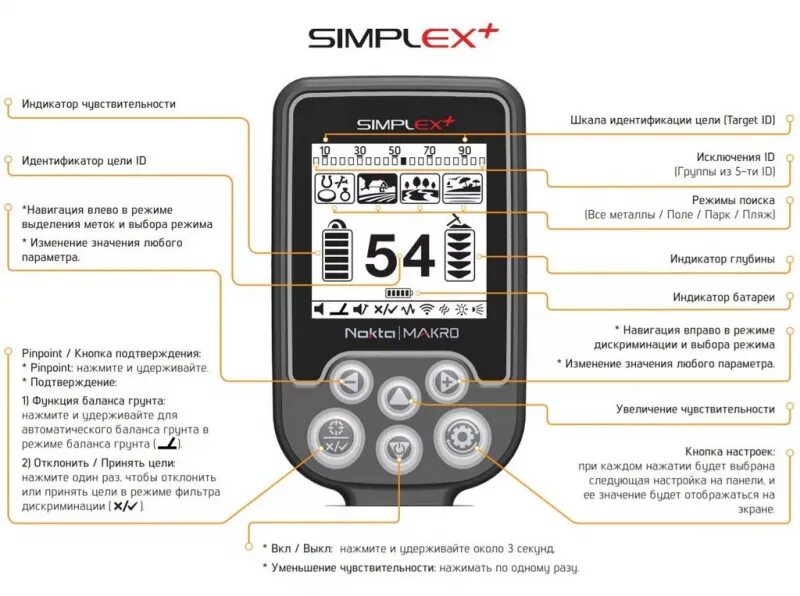 SIMPLEX+

Индикатор чувствительности

Идентификатор цели ID

*Навигация влево в режиме выделения меток и выбора режима
* Изменение значения любого параметра.

Pinpoint / Кнопка подтверждения:
* Pinpoint: нажмите и удерживайте.
* Подтверждение:

1) Функция баланса грунта: нажмите и удерживайте для автоматического баланса грунта в режиме баланса грунта ( ).

2) Отклонить / Принять цели: нажмите один раз, чтобы отклонить или принять цели в режиме фильтра дискриминации ( ✕/✓ ).

SIMPLEX+
10 30 50 70 90
54
Nokta | MAKRO

Шкала идентификации цели (Target ID)

Исключения ID
(Группы из 5-ти ID)

Режимы поиска
(Все металлы / Поле / Парк / Пляж)

Индикатор глубины

Индикатор батареи

* Навигация вправо в режиме дискриминации и выбора режима
* Изменение значения любого параметра.

Увеличение чувствительности

Кнопка настроек:
при каждом нажатии будет выбрана следующая настройка на панели, и ее значение будет отображаться на экране.

* Вкл / Выкл: нажмите и удерживайте около 3 секунд.
* Уменьшение чувствительности: нажимать по одному разу.