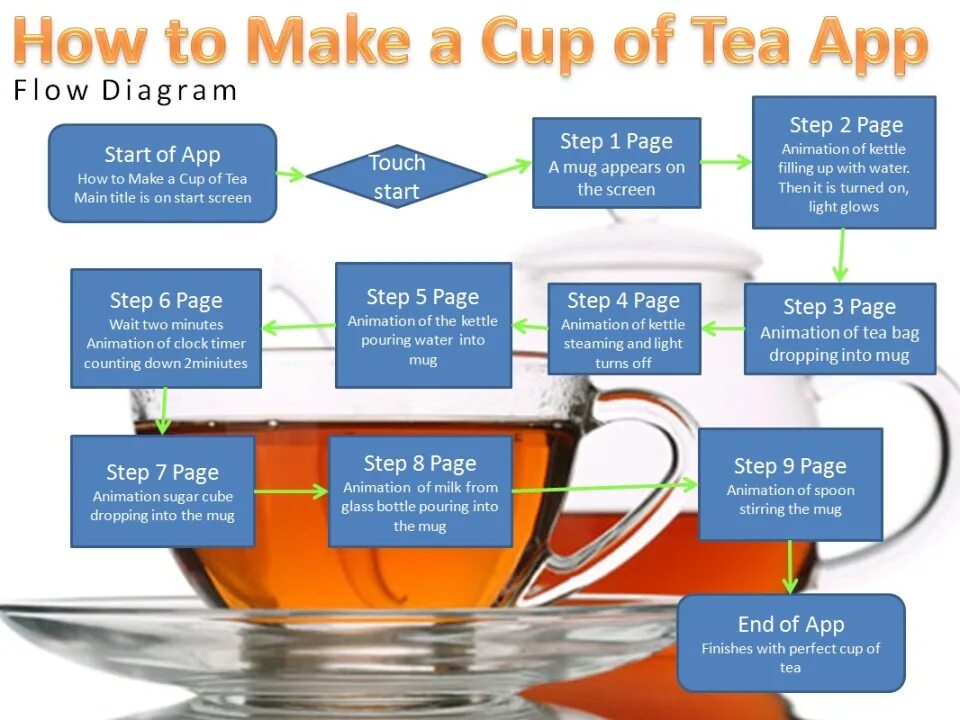 How to Make a Cup of Tea App
Flow Diagram

Start of App
How to Make a Cup of Tea Main title is on start screen

Touch start

Step 1 Page
A mug appears on the screen

Step 2 Page
Animation of kettle filling up with water. Then it is turned on, light glows

Step 3 Page
Animation of tea bag dropping into mug

Step 4 Page
Animation of kettle steaming and light turns off

Step 5 Page
Animation of the kettle pouring water into mug

Step 6 Page
Wait two minutes
Animation of clock timer counting down 2miniutes

Step 7 Page
Animation sugar cube dropping into the mug

Step 8 Page
Animation of milk from glass bottle pouring into the mug

Step 9 Page
Animation of spoon stirring the mug

End of App
Finishes with perfect cup of tea