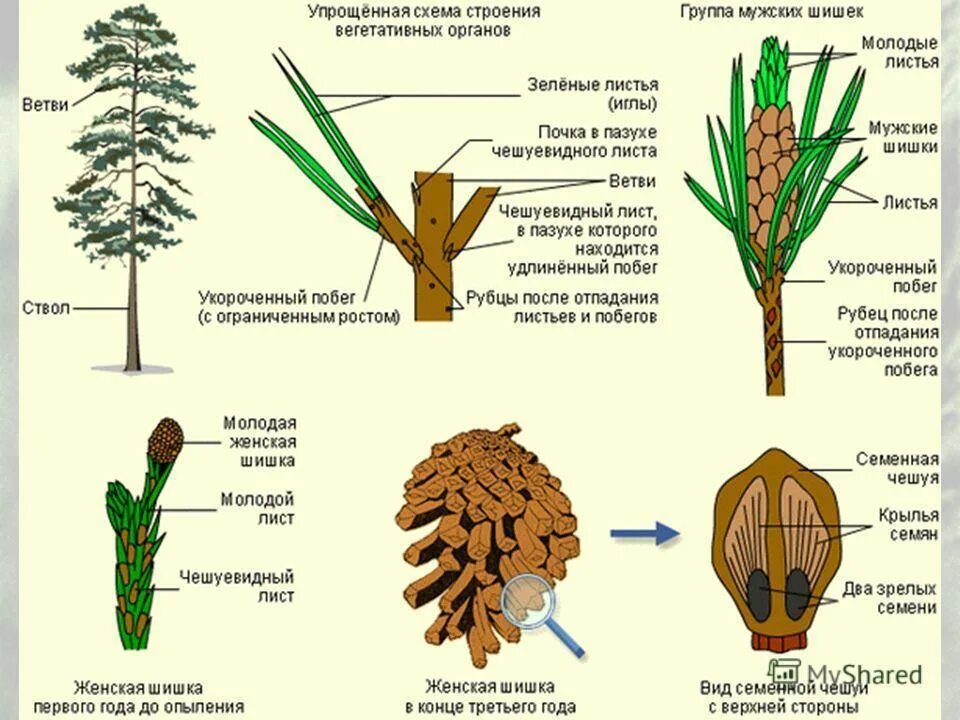 Ветви

Ствол

Упрощённая схема строения вегетативных органов

Зелёные листья (иглы)

Почка в пазухе чешуевидного листа

Ветви

Чешуевидный лист, в пазухе которого находится удлинённый побег

Укороченный побег (с ограниченным ростом)

Рубцы после отпадания листьев и побегов

Группа мужских шишек

Молодые листья

Мужские шишки

Листья

Укороченный побег

Рубец после отпадания укороченного побега

Молодая женская шишка

Молодой лист

Чешуевидный лист

Женская шишка первого года до опыления

Женская шишка в конце третьего года

Семенная чешуя

Крылья семян

Два зрелых семени

Вид семенной чешуи с верхней стороны

MyShared