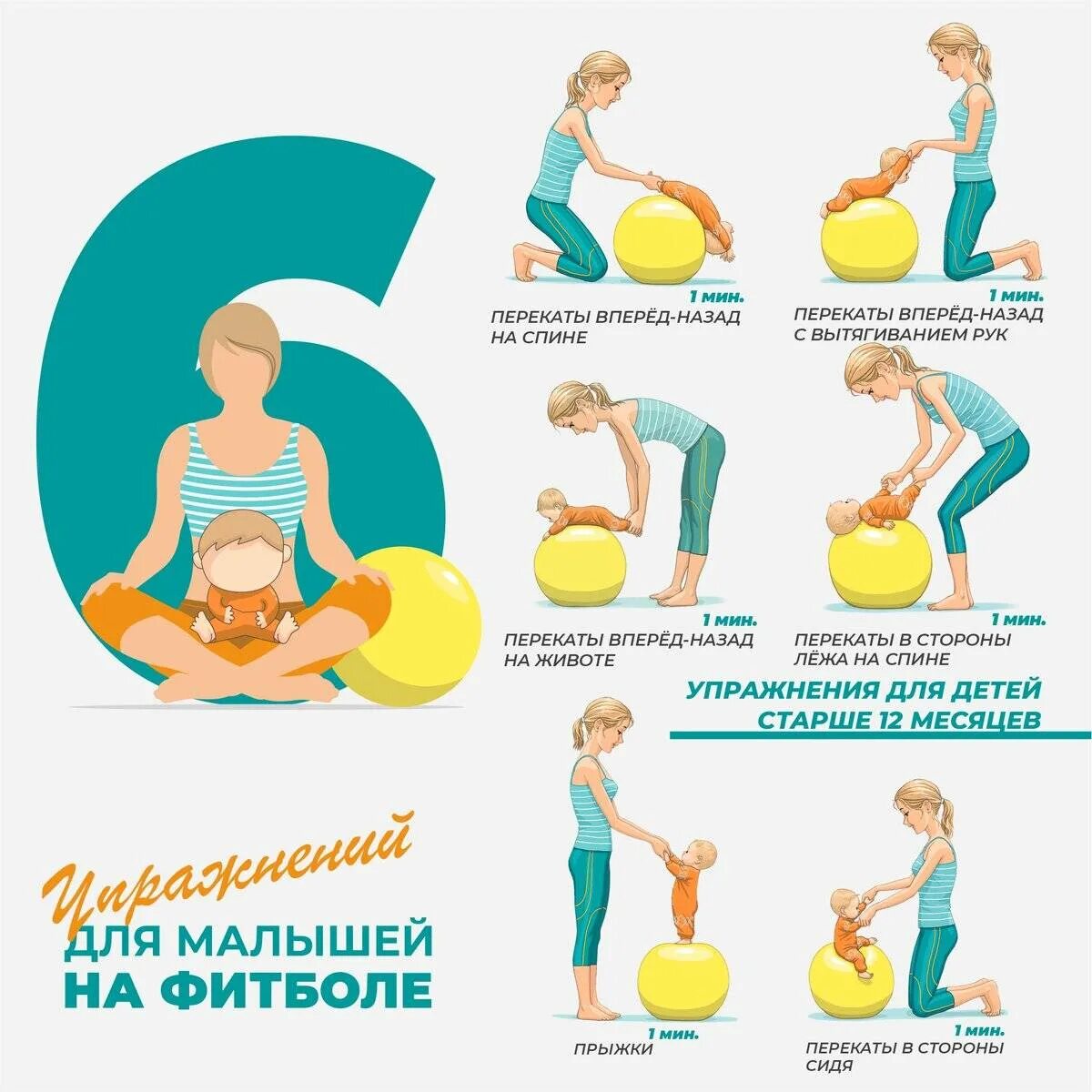 6

Упражнений
ДЛЯ МАЛЫШЕЙ
НА ФИТБОЛЕ

1 мин.
ПЕРЕКАТЫ ВПЕРЁД-НАЗАД НА СПИНЕ

1 мин.
ПЕРЕКАТЫ ВПЕРЁД-НАЗАД С ВЫТЯГИВАНИЕМ РУК

1 мин.
ПЕРЕКАТЫ ВПЕРЁД-НАЗАД НА ЖИВОТЕ

1 мин.
ПЕРЕКАТЫ В СТОРОНЫ ЛЁЖА НА СПИНЕ

УПРАЖНЕНИЯ ДЛЯ ДЕТЕЙ СТАРШЕ 12 МЕСЯЦЕВ

1 мин.
ПРЫЖКИ

1 мин.
ПЕРЕКАТЫ В СТОРОНЫ СИДЯ