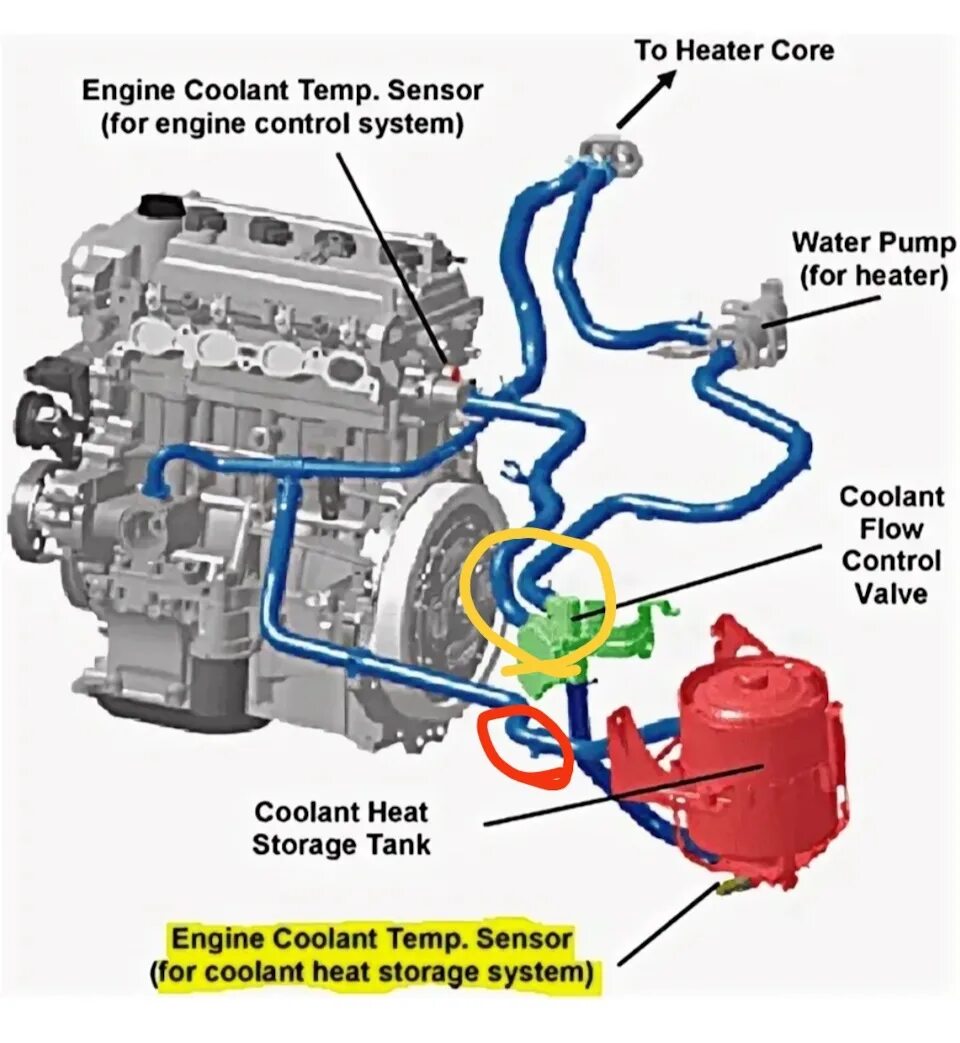 To Heater Core

Engine Coolant Temp. Sensor (for engine control system)

Water Pump (for heater)

Coolant Flow Control Valve

Coolant Heat Storage Tank

Engine Coolant Temp. Sensor (for coolant heat storage system)