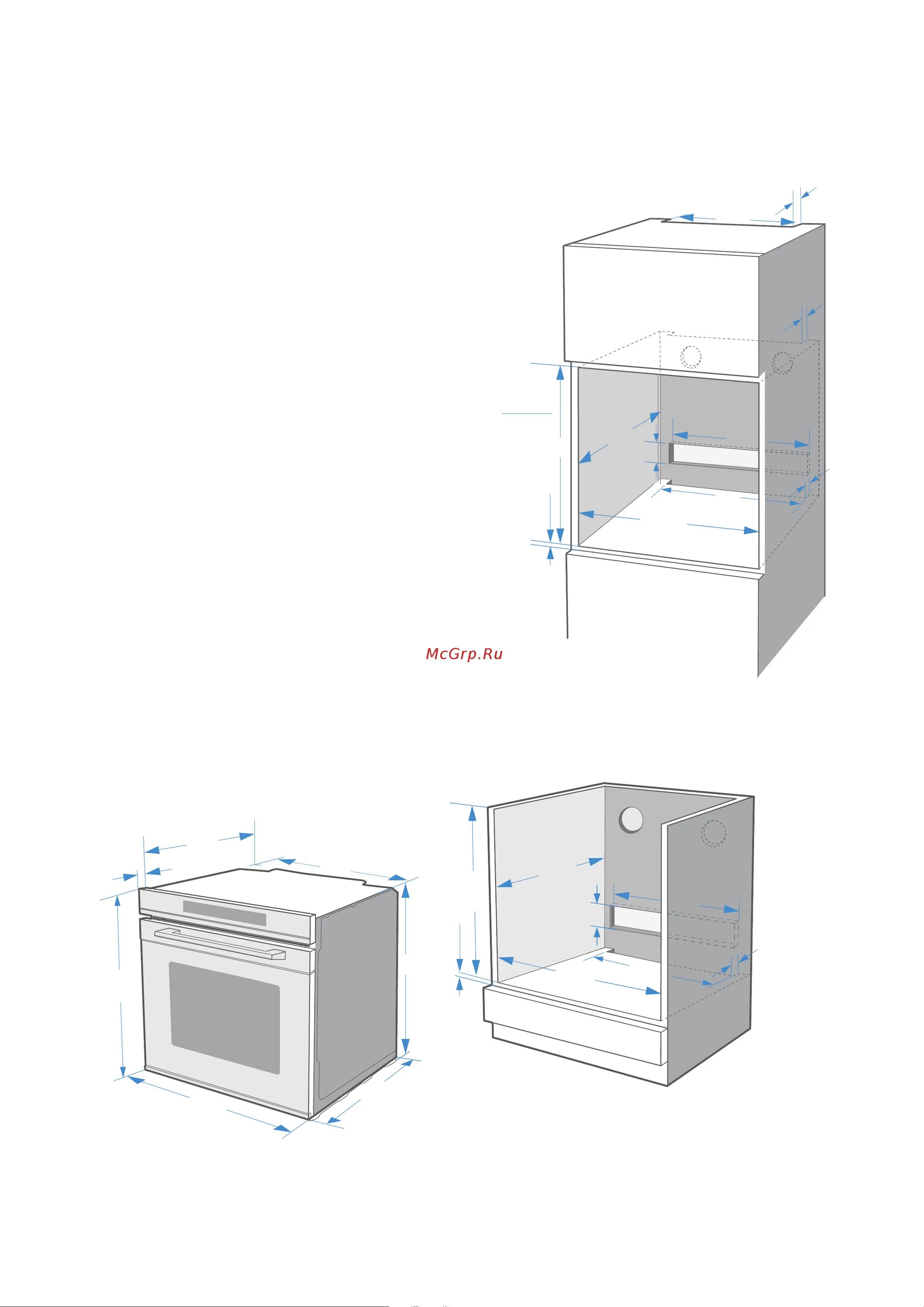 McGrp.Ru