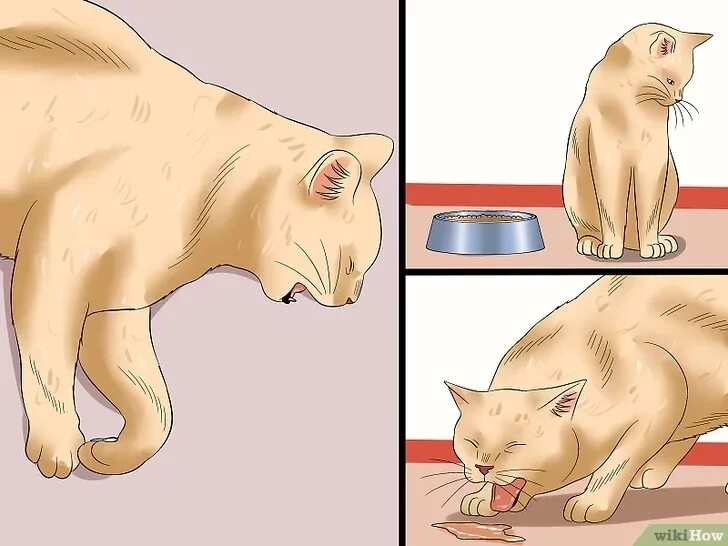 wikiHow