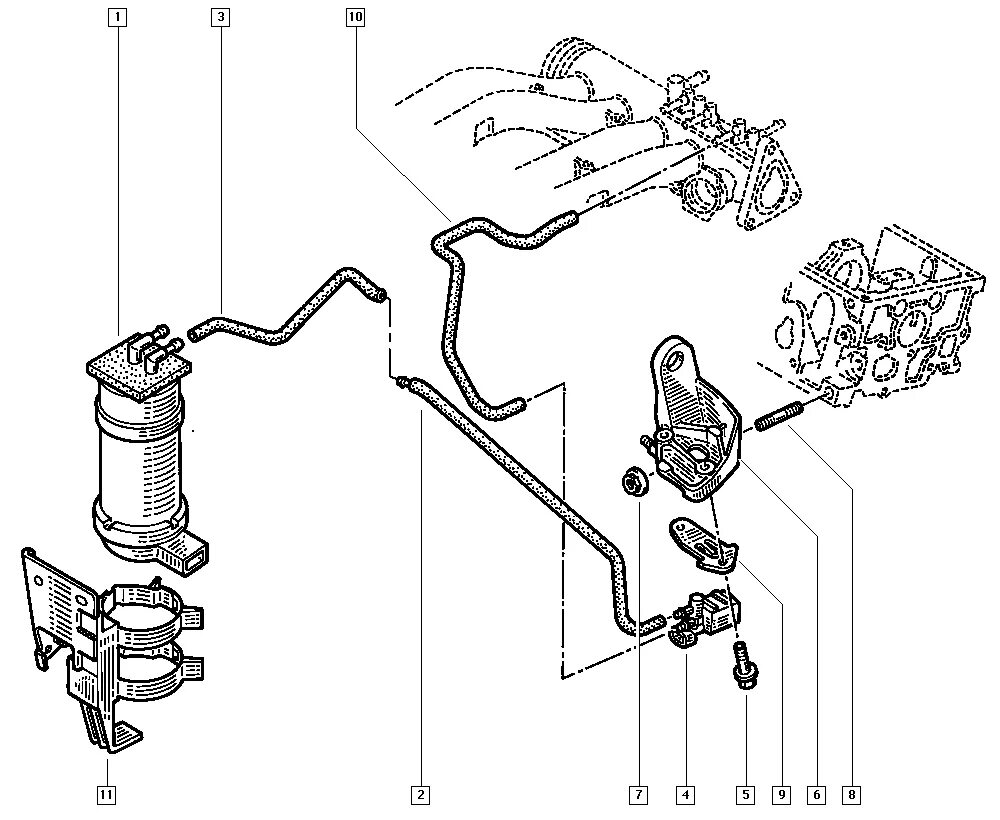 1
3
10
11
2
7
4
5
9
6
8