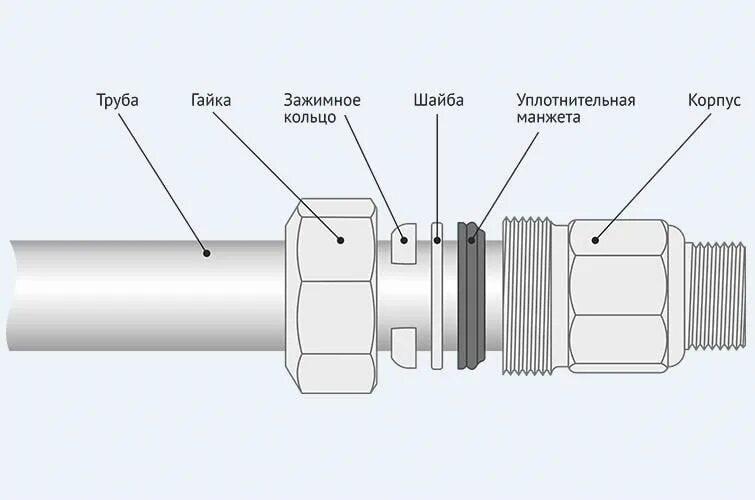 Труба
Гайка
Зажимное кольцо
Шайба
Уплотнительная манжета
Корпус