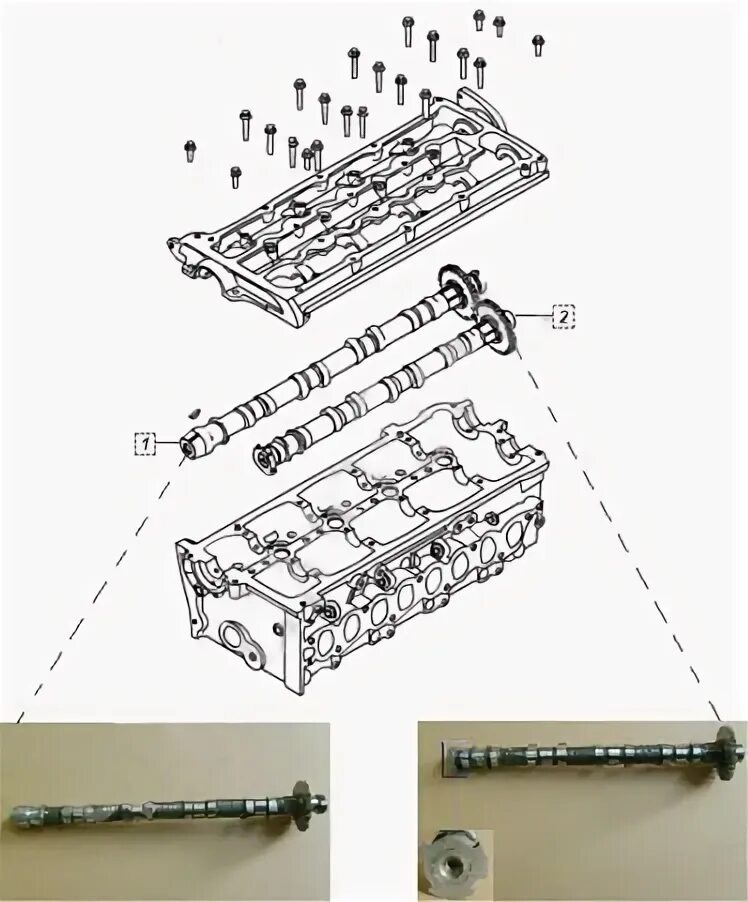 2

1