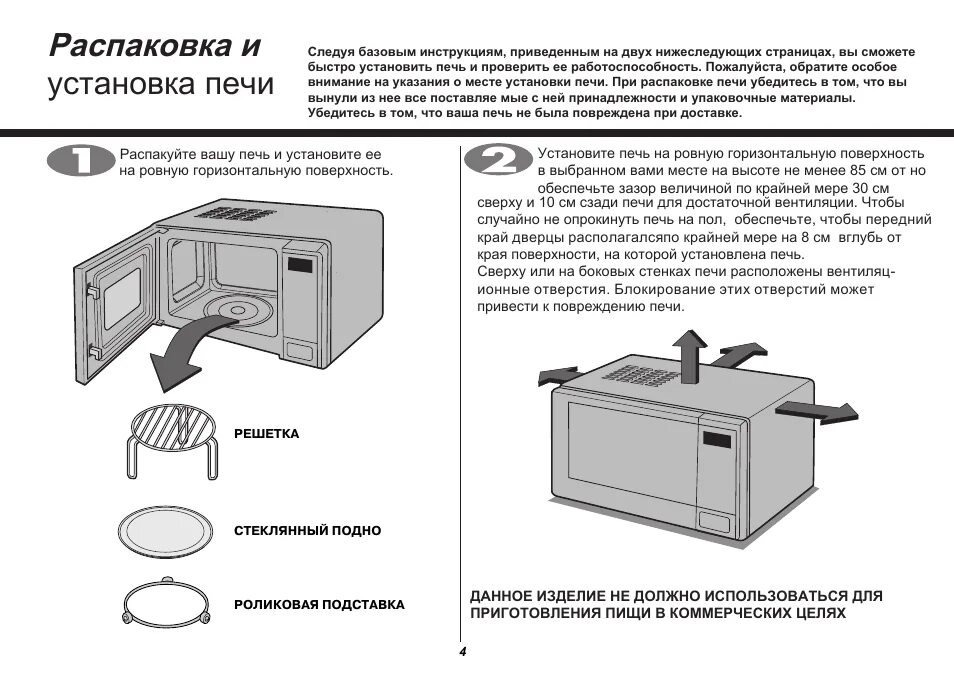 Распаковка и установка печи

Следуя базовым инструкциям, приведенным на двух нижеследующих страницах, вы сможете быстро установить печь и проверить ее работоспособность. Пожалуйста, обратите особое внимание на указания о месте установки печи. При распаковке печи убедитесь в том, что вы вынули из нее все поставляе мые с ней принадлежности и упаковочные материалы. Убедитесь в том, что ваша печь не была повреждена при доставке.

1

Распакуйте вашу печь и установите ее на ровную горизонтальную поверхность.

РЕШЕТКА

СТЕКЛЯННЫЙ ПОДНО

РОЛИКОВАЯ ПОДСТАВКА

2

Установите печь на ровную горизонтальную поверхность в выбранном вами месте на высоте не менее 85 см от но обеспечьте зазор величиной по крайней мере 30 см сверху и 10 см сзади печи для достаточной вентиляции. Чтобы случайно не опрокинуть печь на пол, обеспечьте, чтобы передний край дверцы располагалсяпо крайней мере на 8 см вглубь от края поверхности, на которой установлена печь.
Сверху или на боковых стенках печи расположены вентиляционные отверстия. Блокирование этих отверстий может привести к повреждению печи.

ДАННОЕ ИЗДЕЛИЕ НЕ ДОЛЖНО ИСПОЛЬЗОВАТЬСЯ ДЛЯ ПРИГОТОВЛЕНИЯ ПИЩИ В КОММЕРЧЕСКИХ ЦЕЛЯХ

4