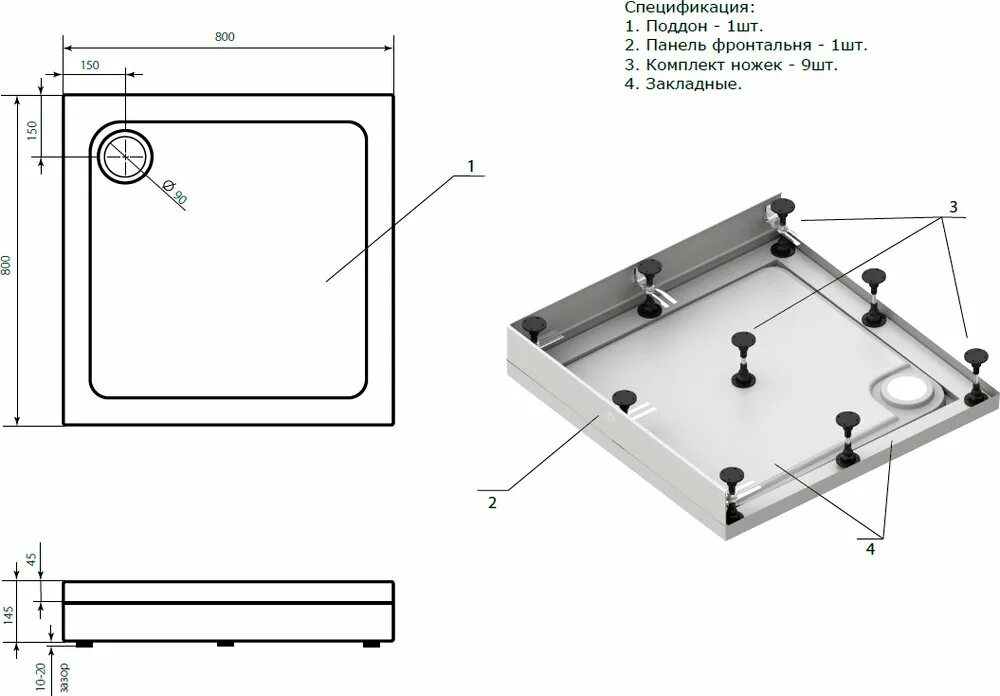 Спецификация:
1. Поддон - 1шт.
2. Панель фронтальня - 1шт.
3. Комплект ножек - 9шт.
4. Закладные.

800
150
150
800
Ø 90
1
3
2
4
45
145
10-20
зазор