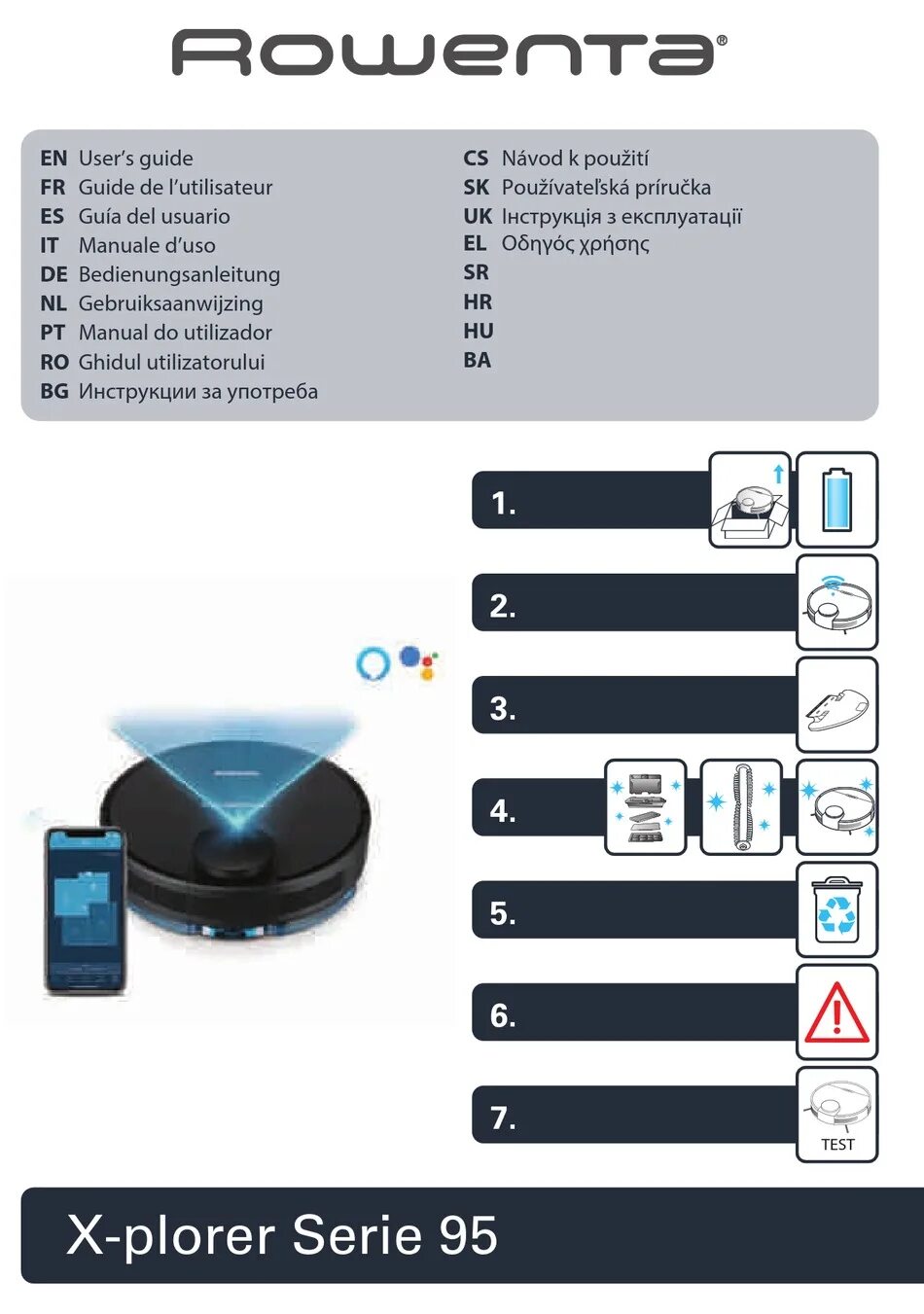 Rowenta®

EN User's guide
FR Guide de l'utilisateur
ES Guía del usuario
IT Manuale d'uso
DE Bedienungsanleitung
NL Gebruiksaanwijzing
PT Manual do utilizador
RO Ghidul utilizatorului
BG Инструкции за употреба

CS Návod k použití
SK Používateľská príručka
UK Інструкція з експлуатації
EL Οδηγός χρήσης
SR
HR
HU
BA

1.

2.

3.

4.

5.

6.

7.

TEST

X-plorer Serie 95