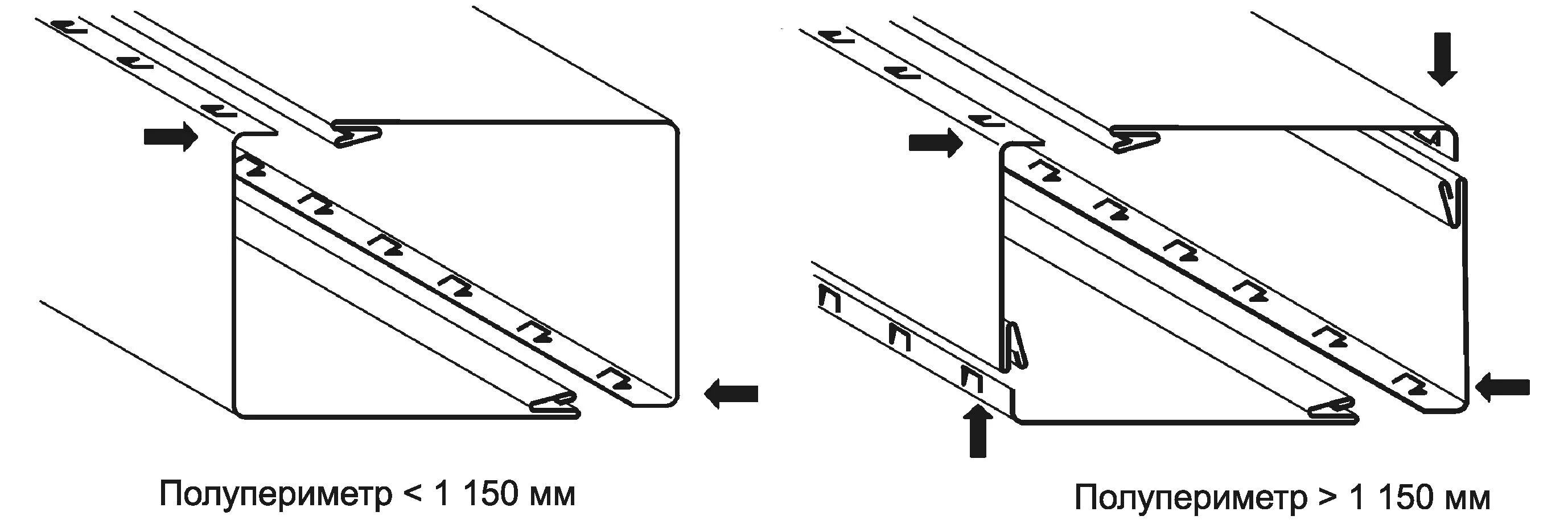 Полупериметр < 1 150 мм

Полупериметр > 1 150 мм