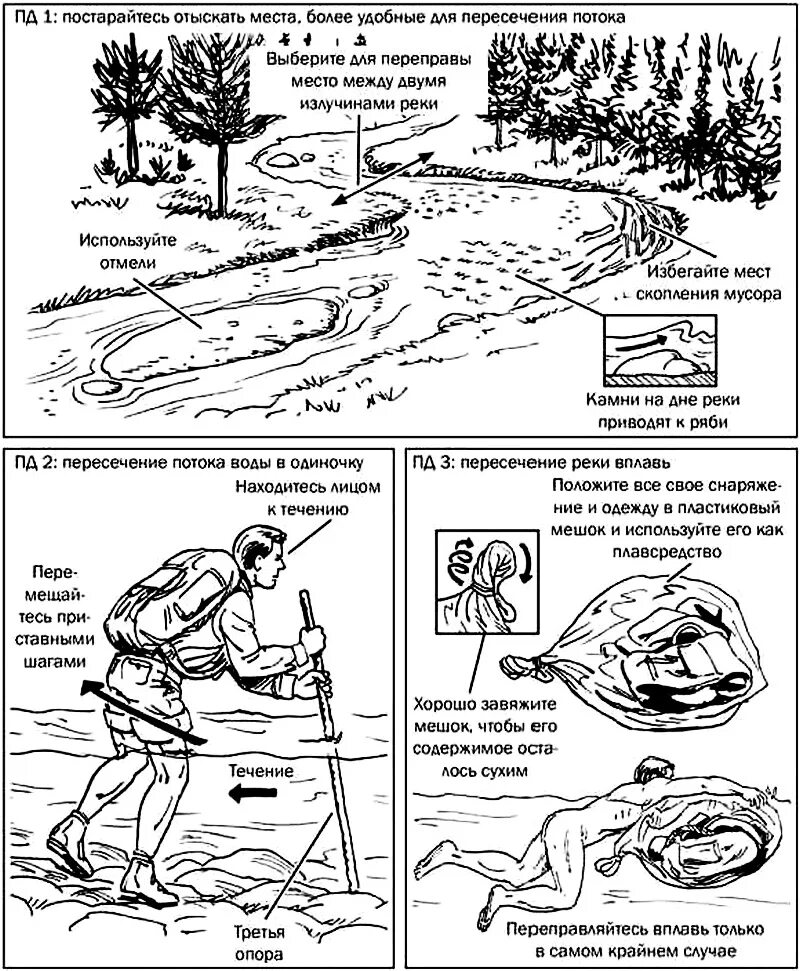 ПД 1: постарайтесь отыскать места, более удобные для пересечения потока

Выберите для переправы место между двумя излучинами реки

Используйте отмели

Избегайте мест скопления мусора

Камни на дне реки приводят к ряби

ПД 2: пересечение потока воды в одиночку

Находитесь лицом к течению

Перемещайтесь приставными шагами

Течение

Третья опора

ПД 3: пересечение реки вплавь

Положите все свое снаряжение и одежду в пластиковый мешок и используйте его как плавсредство

Хорошо завяжите мешок, чтобы его содержимое осталось сухим

Переправляйтесь вплавь только в самом крайнем случае