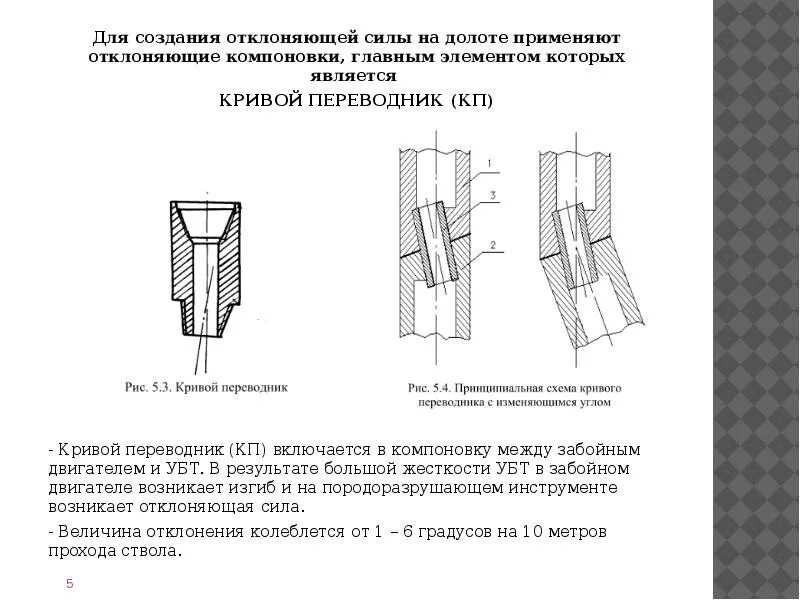 Для создания отклоняющей силы на долоте применяют отклоняющие компоновки, главным элементом которых является

КРИВОЙ ПЕРЕВОДНИК (КП)

1

3

2

Рис. 5.3. Кривой переводник

Рис. 5.4. Принципиальная схема кривого переводника с изменяющимся углом

- Кривой переводник (КП) включается в компоновку между забойным двигателем и УБТ. В результате большой жесткости УБТ в забойном двигателе возникает изгиб и на породоразрушающем инструменте возникает отклоняющая сила.

- Величина отклонения колеблется от 1 – 6 градусов на 10 метров прохода ствола.

5