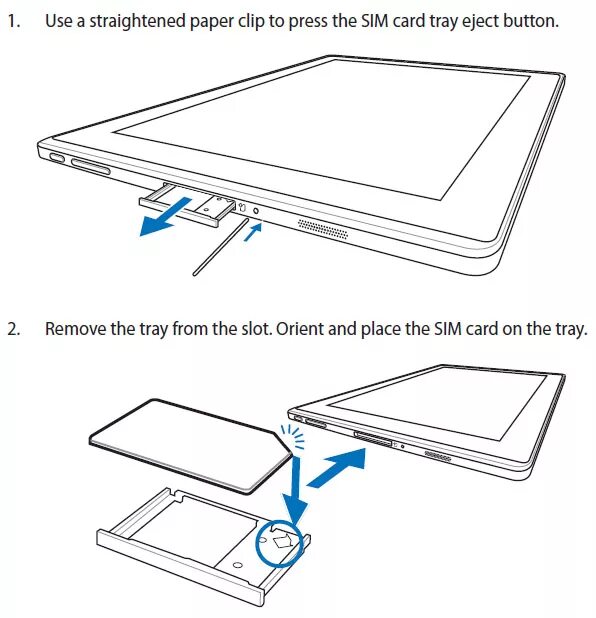 1. Use a straightened paper clip to press the SIM card tray eject button.

2. Remove the tray from the slot. Orient and place the SIM card on the tray.