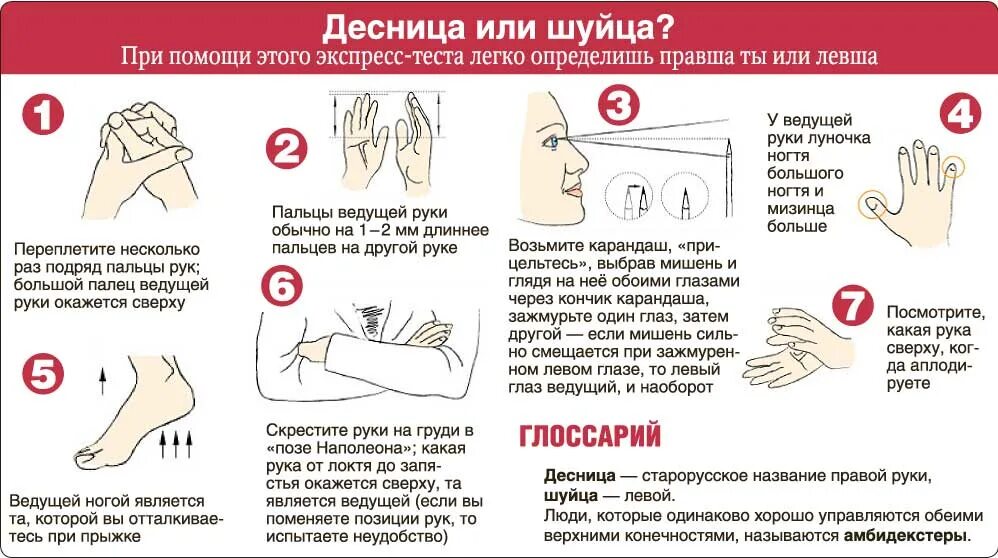 Десница или шуйца?

При помощи этого экспресс-теста легко определишь правша ты или левша

1

Переплетите несколько раз подряд пальцы рук; большой палец ведущей руки окажется сверху

2

Пальцы ведущей руки обычно на 1–2 мм длиннее пальцев на другой руке

3

Возьмите карандаш, «прицельтесь», выбрав мишень и глядя на неё обоими глазами через кончик карандаша, зажмурьте один глаз, затем другой — если мишень сильно смещается при зажмуренном левом глазе, то левый глаз ведущий, и наоборот

4

У ведущей руки луночка ногтя большого ногтя и мизинца больше

5

Ведущей ногой является та, которой вы отталкиваетесь при прыжке

6

Скрестите руки на груди в «позе Наполеона»; какая рука от локтя до запястья окажется сверху, та является ведущей (если вы поменяете позиции рук, то испытаете неудобство)

7

Посмотрите, какая рука сверху, когда аплодируете

ГЛОССАРИЙ

Десница — старорусское название правой руки, шуйца — левой.
Люди, которые одинаково хорошо управляются обеими верхними конечностями, называются амбидекстеры.