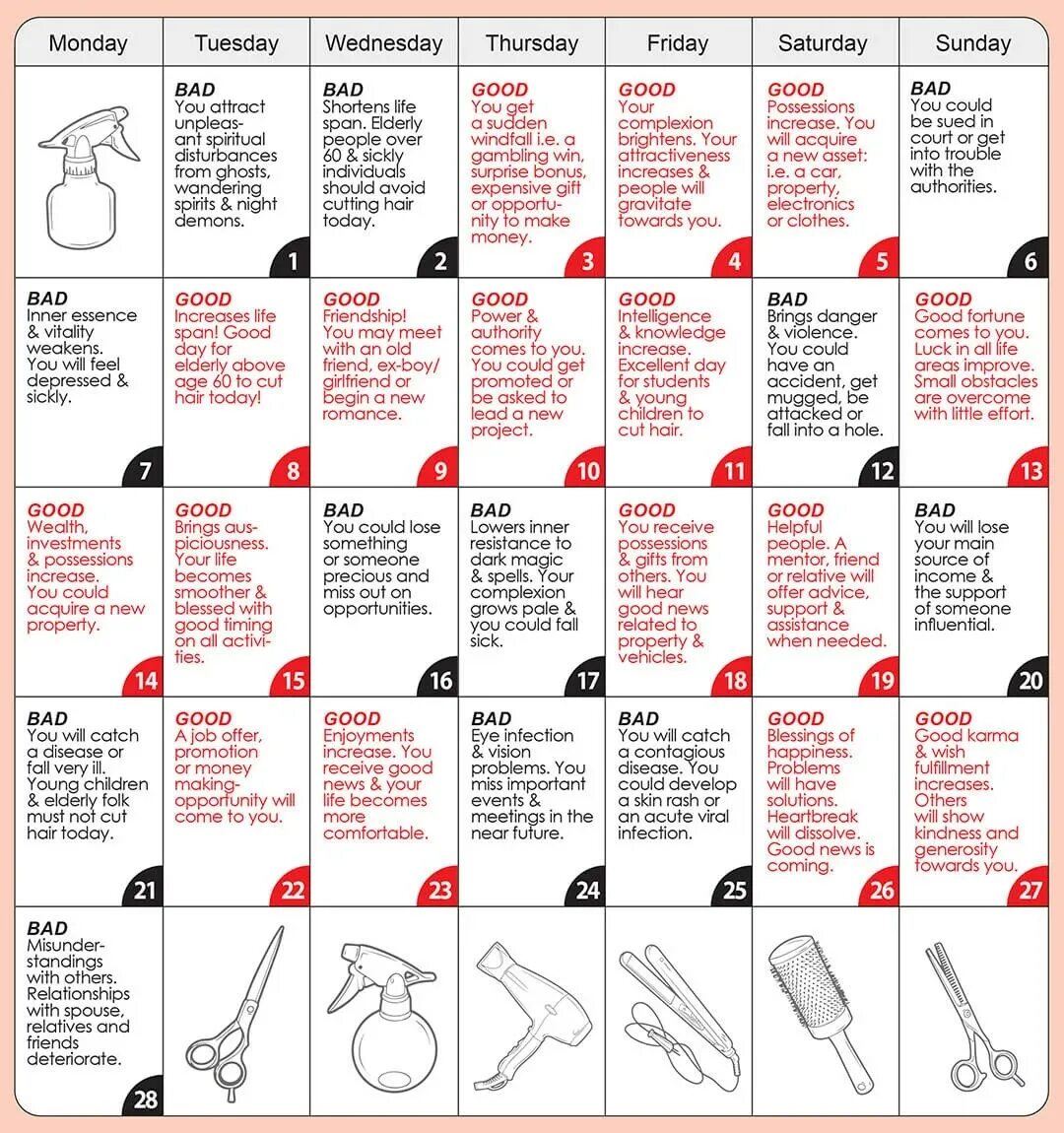 | Monday | Tuesday | Wednesday | Thursday | Friday | Saturday | Sunday |
|---|---|---|---|---|---|---|
| | BAD You attract unpleasant spiritual disturbances from ghosts, wandering spirits & night demons. 1 | BAD Shortens life span. Elderly people over 60 & sickly individuals should avoid cutting hair today. 2 | GOOD You get a sudden windfall i.e. a gambling win, surprise bonus, expensive gift or opportunity to make money. 3 | GOOD Your complexion brightens. Your attractiveness increases & people will gravitate towards you. 4 | GOOD Possessions increase. You will acquire a new asset: i.e. a car, property, electronics or clothes. 5 | BAD You could be sued in court or get into trouble with the authorities. 6 |
| BAD Inner essence & vitality weakens. You will feel depressed & sickly. 7 | GOOD Increases life span! Good day for elderly above age 60 to cut hair today! 8 | GOOD Friendship! You may meet with an old friend, ex-boy/ girlfriend or begin a new romance. 9 | GOOD Power & authority comes to you. You could get promoted or be asked to lead a new project. 10 | GOOD Intelligence & knowledge increase. Excellent day for students & young children to cut hair. 11 | BAD Brings danger & violence. You could have an accident, get mugged, be attacked or fall into a hole. 12 | GOOD Good fortune comes to you. Luck in all life areas improve. Small obstacles are overcome with little effort. 13 |
| GOOD Wealth, investments & possessions increase. You could acquire a new property. 14 | GOOD Brings auspiciousness. Your life becomes smoother & blessed with good timing on all activities. 15 | BAD You could lose something or someone precious and miss out on opportunities. 16 | BAD Lowers inner resistance to dark magic & spells. Your complexion grows pale & you could fall sick. 17 | GOOD You receive possessions & gifts from others. You will hear good news related to property & vehicles. 18 | GOOD Helpful people. A mentor, friend or relative will offer advice, support & assistance when needed. 19 | BAD You will lose your main source of income & the support of someone influential. 20 |
| BAD You will catch a disease or fall very ill. Young children & elderly folk must not cut hair today. 21 | GOOD A job offer, promotion or money making-opportunity will come to you. 22 | GOOD Enjoyments increase. You receive good news & your life becomes more comfortable. 23 | BAD Eye infection & vision problems. You miss important events & meetings in the near future. 24 | BAD You will catch a contagious disease. You could develop a skin rash or an acute viral infection. 25 | GOOD Blessings of happiness. Problems will have solutions. Heartbreak will dissolve. Good news is coming. 26 | GOOD Good karma & wish fulfillment increases. Others will show kindness and generosity towards you. 27 |
| BAD Misunderstandings with others. Relationships with spouse, relatives and friends deteriorate. 28 | | | | | | |