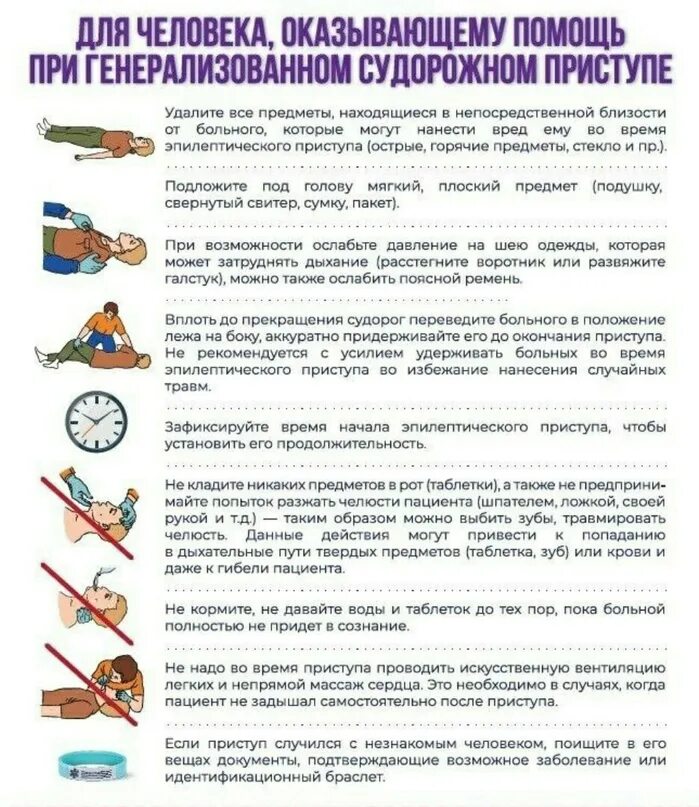 ДЛЯ ЧЕЛОВЕКА, ОКАЗЫВАЮЩЕМУ ПОМОЩЬ ПРИ ГЕНЕРАЛИЗОВАННОМ СУДОРОЖНОМ ПРИСТУПЕ

Удалите все предметы, находящиеся в непосредственной близости от больного, которые могут нанести вред ему во время эпилептического приступа (острые, горячие предметы, стекло и пр.).

Подложите под голову мягкий, плоский предмет (подушку, свернутый свитер, сумку, пакет).

При возможности ослабьте давление на шею одежды, которая может затруднять дыхание (расстегните воротник или развяжите галстук), можно также ослабить поясной ремень.

Вплоть до прекращения судорог переведите больного в положение лежа на боку, аккуратно придерживайте его до окончания приступа. Не рекомендуется с усилием удерживать больных во время эпилептического приступа во избежание нанесения случайных травм.

Зафиксируйте время начала эпилептического приступа, чтобы установить его продолжительность.

Не кладите никаких предметов в рот (таблетки), а также не предпринимайте попыток разжать челюсти пациента (шпателем, ложкой, своей рукой и т.д.) — таким образом можно выбить зубы, травмировать челюсть. Данные действия могут привести к попаданию в дыхательные пути твердых предметов (таблетка, зуб) или крови и даже к гибели пациента.

Не кормите, не давайте воды и таблеток до тех пор, пока больной полностью не придет в сознание.

Не надо во время приступа проводить искусственную вентиляцию легких и непрямой массаж сердца. Это необходимо в случаях, когда пациент не задышал самостоятельно после приступа.

Если приступ случился с незнакомым человеком, поищите в его вещах документы, подтверждающие возможное заболевание или идентификационный браслет.