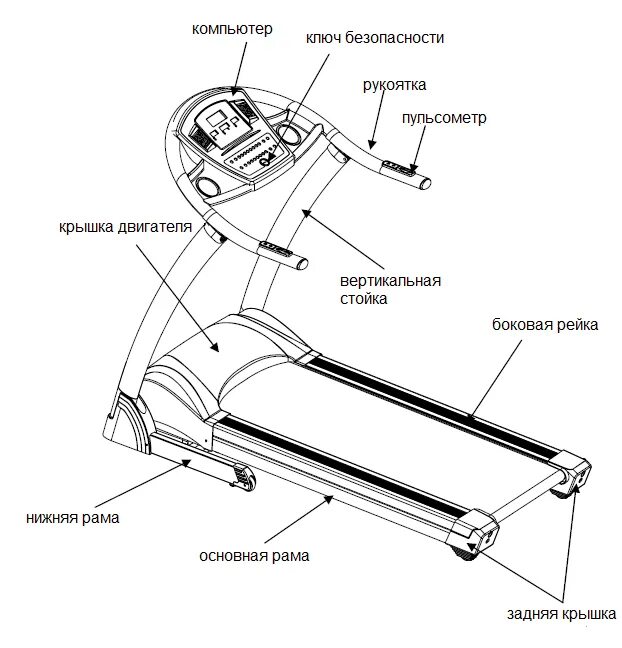 компьютер
ключ безопасности
рукоятка
пульсометр
крышка двигателя
вертикальная стойка
боковая рейка
нижняя рама
основная рама
задняя крышка