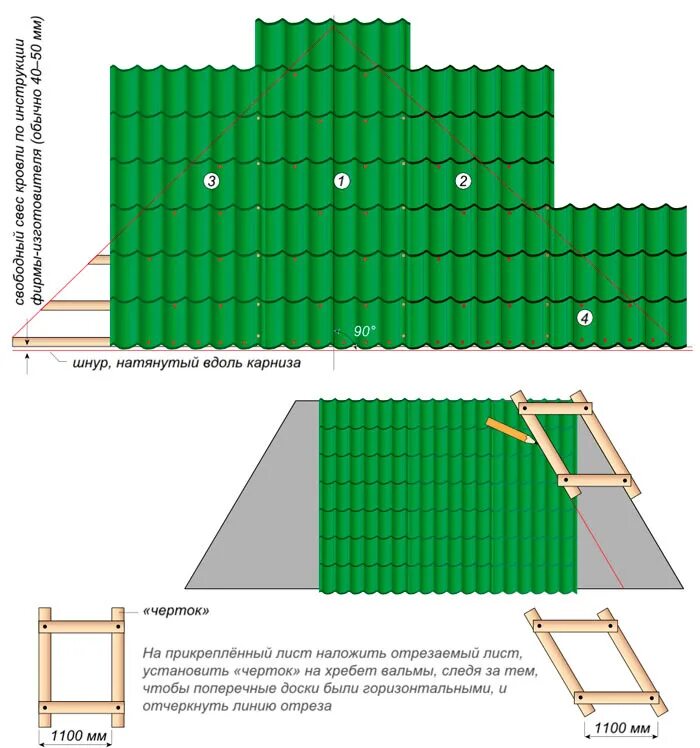 свободный свес кровли по инструкции фирмы-изготовителя (обычно 40–50 мм)

3

1

2

4

90°

шнур, натянутый вдоль карниза

«черток»

На прикреплённый лист наложить отрезаемый лист, установить «черток» на хребет вальмы, следя за тем, чтобы поперечные доски были горизонтальными, и отчеркнуть линию отреза

1100 мм

1100 мм