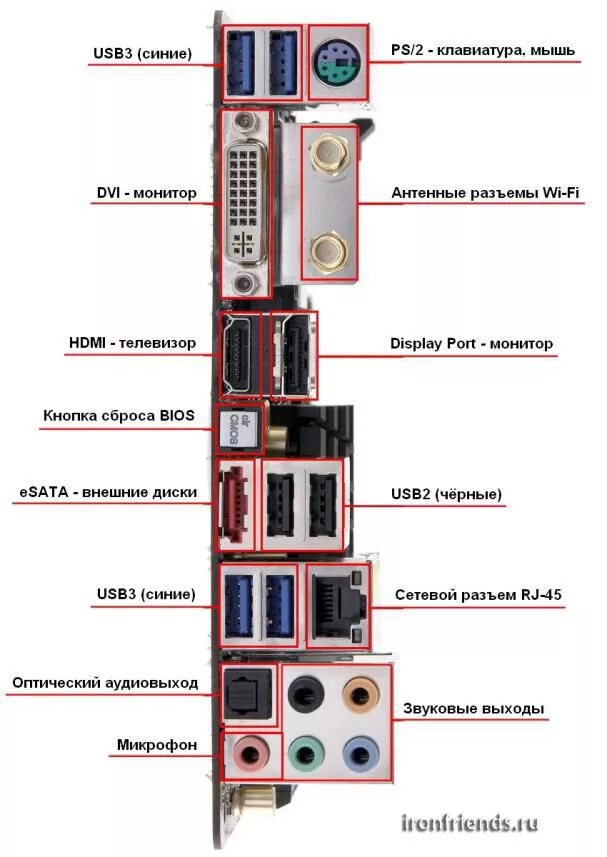 USB3 (синие)

PS/2 - клавиатура, мышь

DVI - монитор

Антенные разъемы Wi-Fi

HDMI - телевизор

Display Port - монитор

Кнопка сброса BIOS

clr CMOS

eSATA - внешние диски

USB2 (чёрные)

USB3 (синие)

Сетевой разъем RJ-45

Оптический аудиовыход

Звуковые выходы

Микрофон

ironfriends.ru